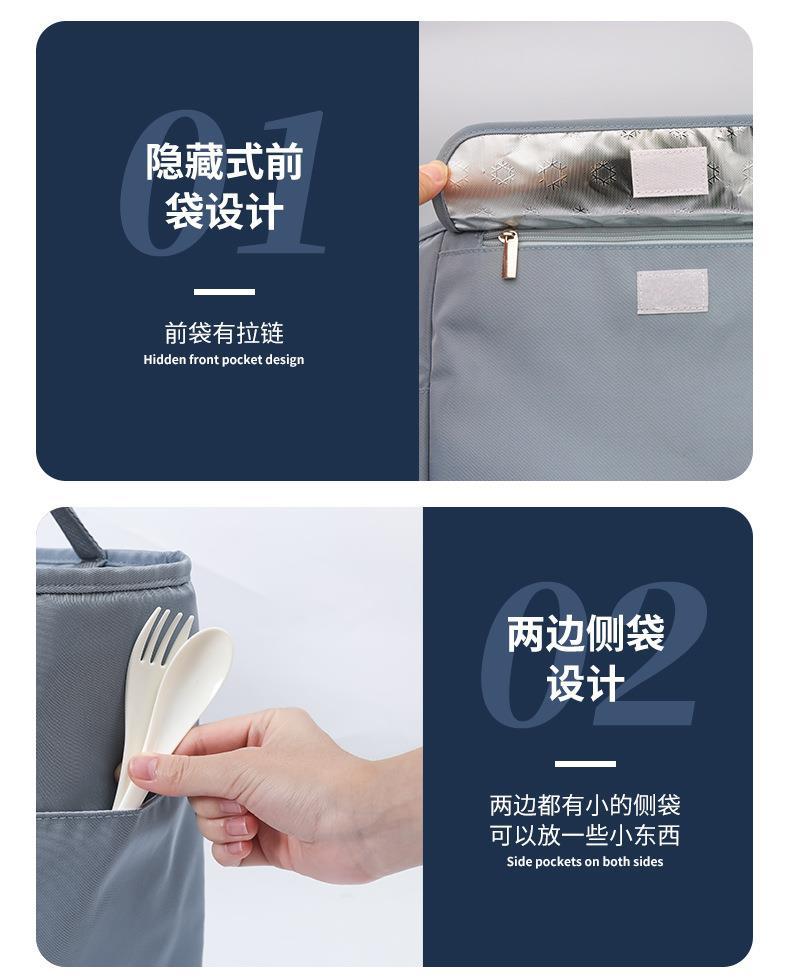 01
隐藏式前袋设计

前袋有拉链
Hidden front pocket design

02
两边侧袋设计

两边都有小的侧袋
可以放一些小东西
Side pockets on both sides