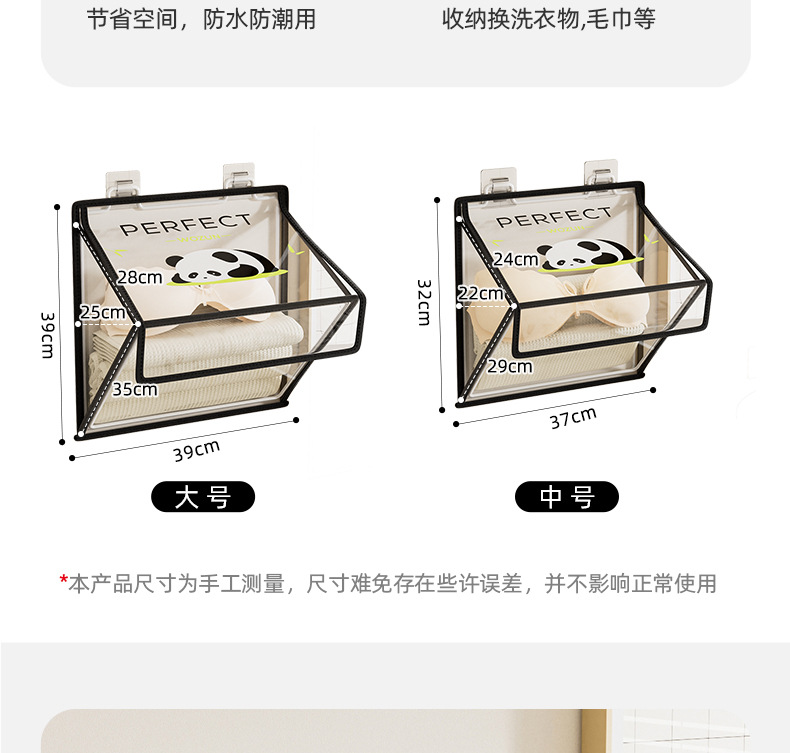 节省空间，防水防潮用

收纳换洗衣物,毛巾等

PERFECT

28cm

25cm

39cm

35cm

39cm

大号

PERFECT

24cm

22cm

32cm

29cm

37cm

中号

*本产品尺寸为手工测量，尺寸难免存在些许误差，并不影响正常使用