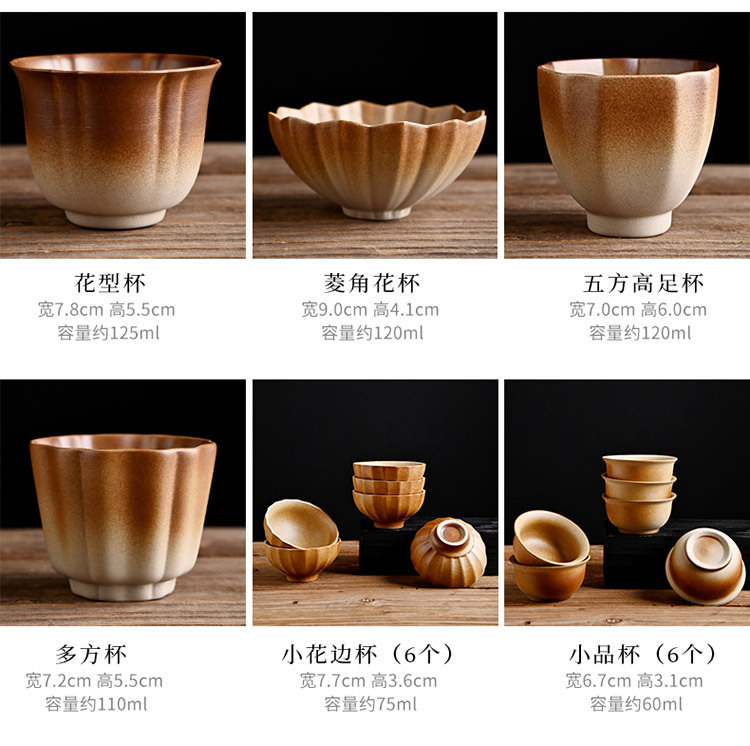 花型杯
宽7.8cm 高5.5cm
容量约125ml

菱角花杯
宽9.0cm 高4.1cm
容量约120ml

五方高足杯
宽7.0cm 高6.0cm
容量约120ml

多方杯
宽7.2cm 高5.5cm
容量约110ml

小花边杯（6个）
宽7.7cm 高3.6cm
容量约75ml

小品杯（6个）
宽6.7cm 高3.1cm
容量约60ml