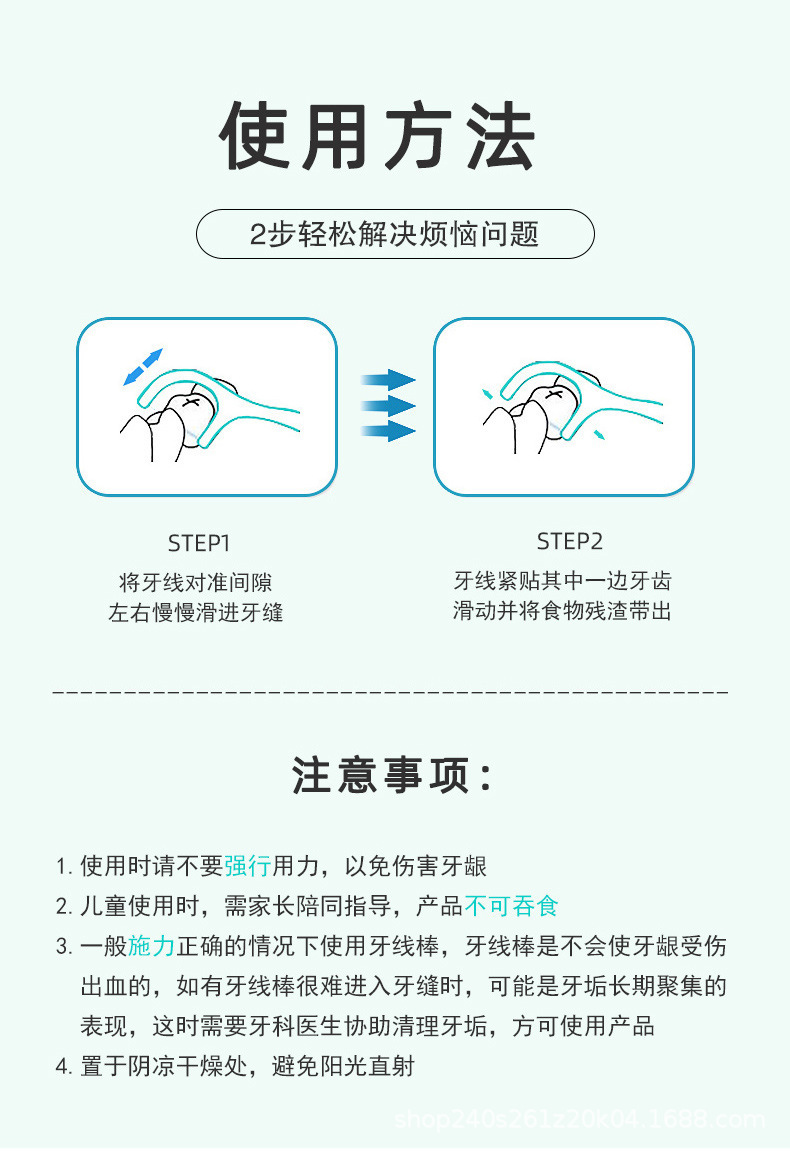 使用方法

2步轻松解决烦恼问题

STEP1
将牙线对准间隙
左右慢慢滑进牙缝

STEP2
牙线紧贴其中一边牙齿
滑动并将食物残渣带出

注意事项：

1. 使用时请不要强行用力，以免伤害牙龈
2. 儿童使用时，需家长陪同指导，产品不可吞食
3. 一般施力正确的情况下使用牙线棒，牙线棒是不会使牙龈受伤出血的，如有牙线棒很难进入牙缝时，可能是牙垢长期聚集的表现，这时需要牙科医生协助清理牙垢，方可使用产品
4. 置于阴凉干燥处，避免阳光直射

shop240s261z20k04.1688.com