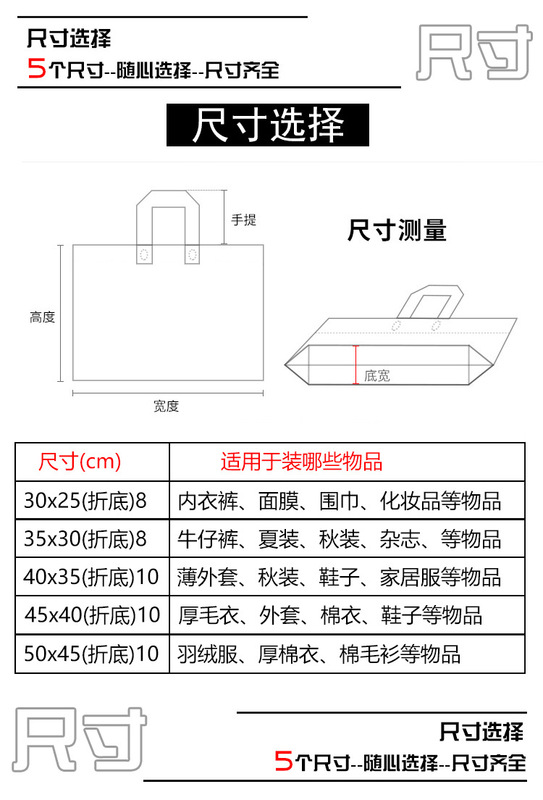 尺寸选择
5个尺寸--随心选择--尺寸齐全

尺寸

尺寸选择

手提
高度
宽度

尺寸测量

底宽

| 尺寸(cm) | 适用于装哪些物品 |
|---|---|
| 30x25(折底)8 | 内衣裤、面膜、围巾、化妆品等物品 |
| 35x30(折底)8 | 牛仔裤、夏装、秋装、杂志、等物品 |
| 40x35(折底)10 | 薄外套、秋装、鞋子、家居服等物品 |
| 45x40(折底)10 | 厚毛衣、外套、棉衣、鞋子等物品 |
| 50x45(折底)10 | 羽绒服、厚棉衣、棉毛衫等物品 |

尺寸

尺寸选择
5个尺寸--随心选择--尺寸齐全