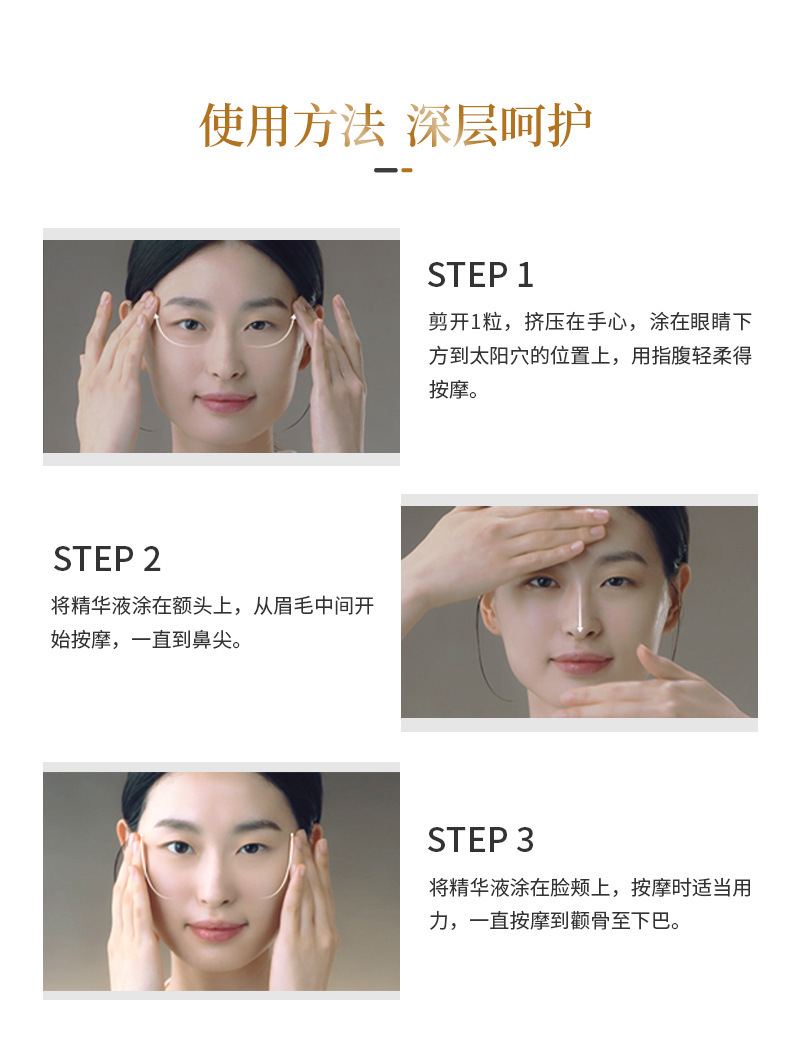 使用方法 深层呵护

STEP 1
剪开1粒，挤压在手心，涂在眼睛下方到太阳穴的位置上，用指腹轻柔得按摩。

STEP 2
将精华液涂在额头上，从眉毛中间开始按摩，一直到鼻尖。

STEP 3
将精华液涂在脸颊上，按摩时适当用力，一直按摩到颧骨至下巴。