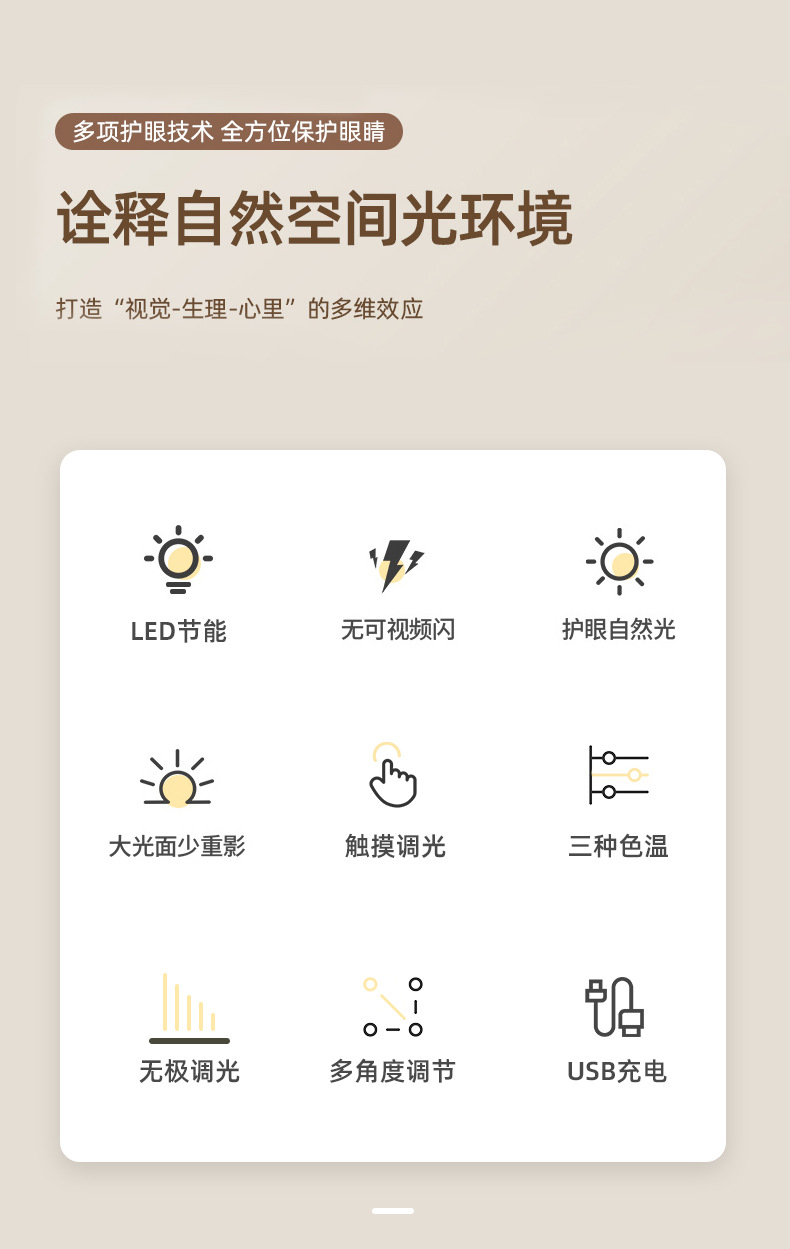 多项护眼技术 全方位保护眼睛

诠释自然空间光环境

打造“视觉-生理-心里”的多维效应

LED节能

无可视频闪

护眼自然光

大光面少重影

触摸调光

三种色温

无极调光

多角度调节

USB充电