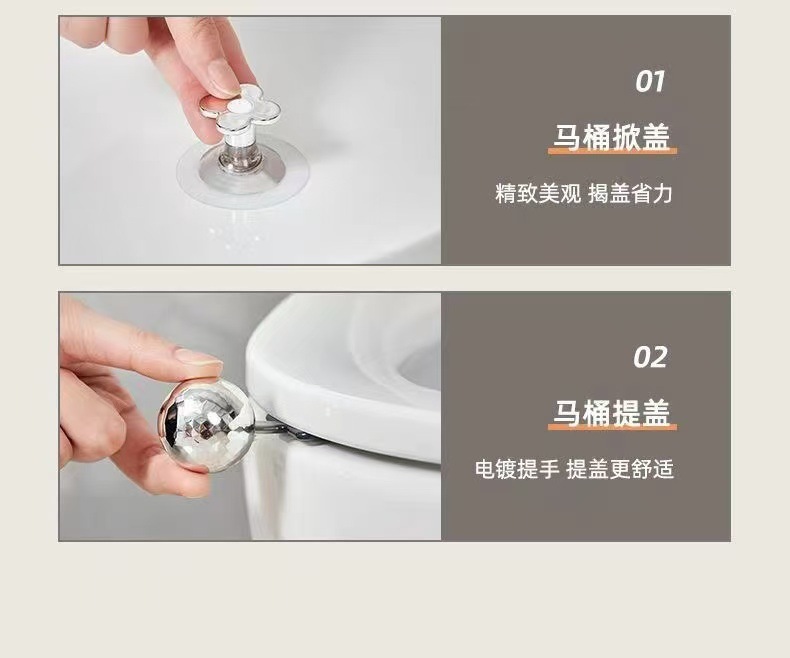 01

马桶掀盖

精致美观 揭盖省力

02

马桶提盖

电镀提手 提盖更舒适