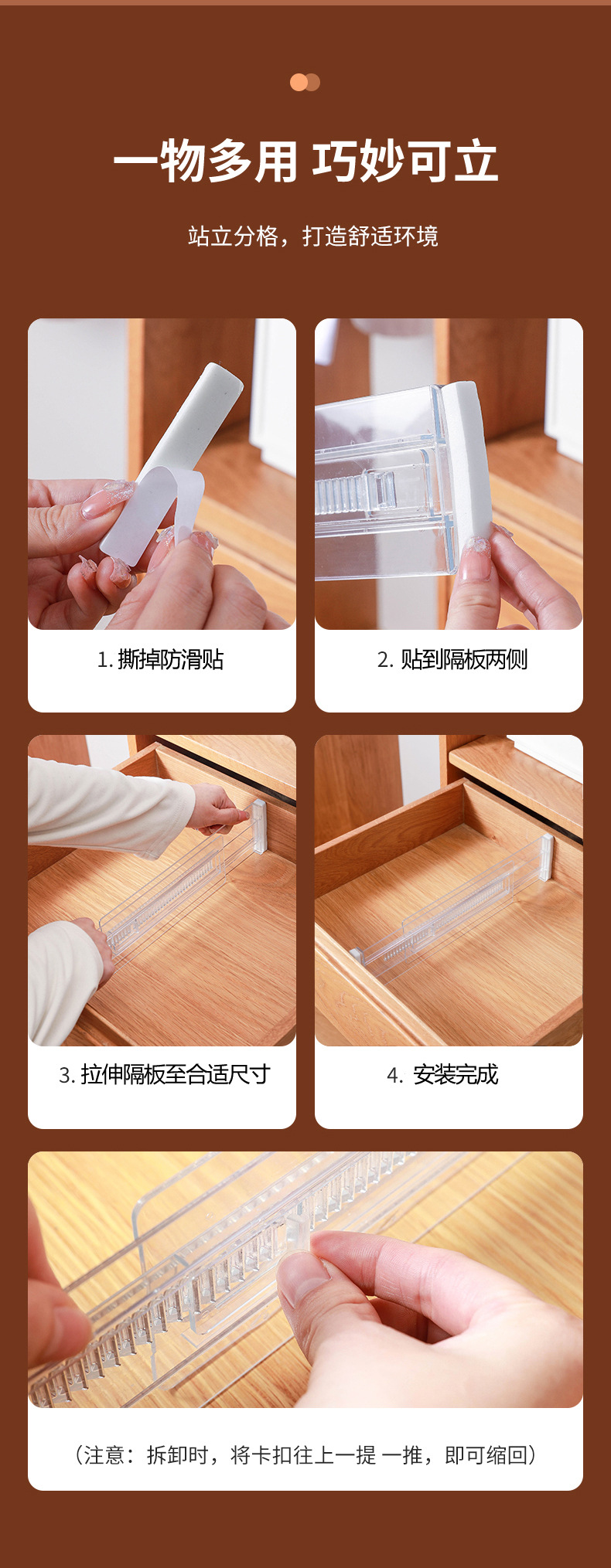 一物多用 巧妙可立

站立分格，打造舒适环境

1. 撕掉防滑贴

2. 贴到隔板两侧

3. 拉伸隔板至合适尺寸

4. 安装完成

（注意：拆卸时，将卡扣往上一提 一推，即可缩回）