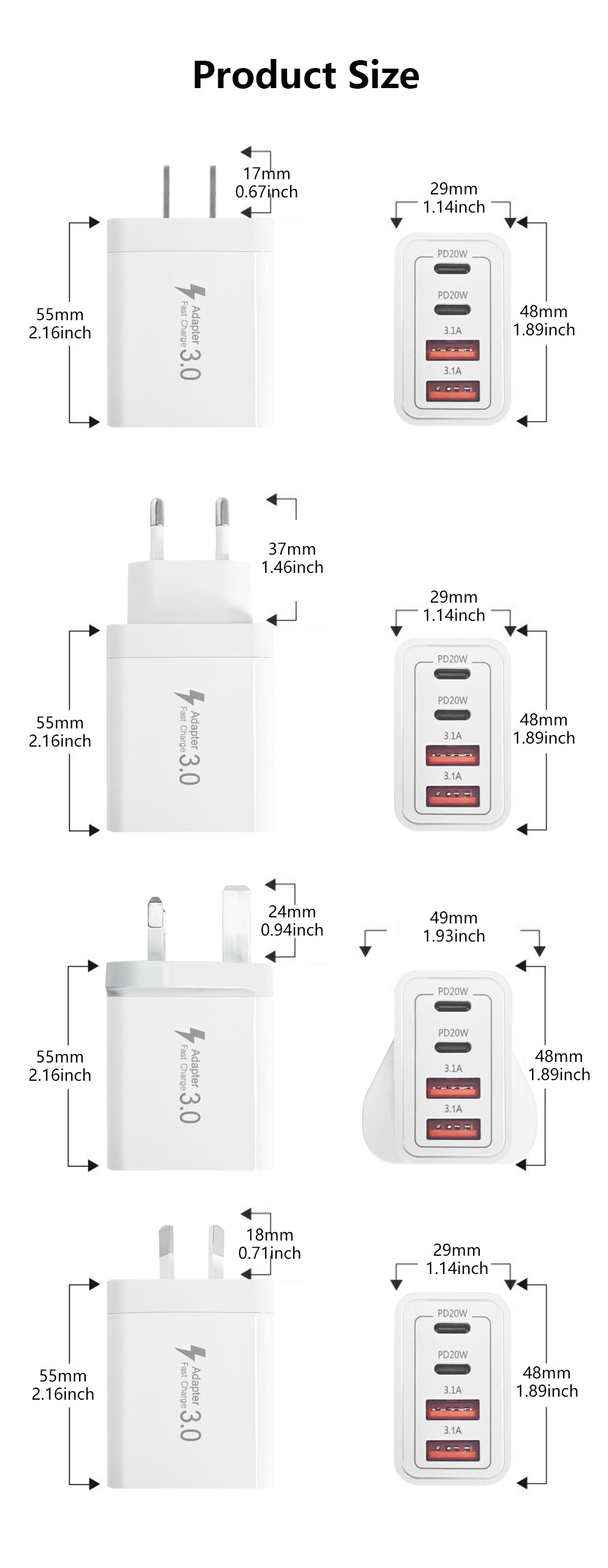 Product Size

17mm
0.67inch

55mm
2.16inch

Adapter
Fast Charge 3.0

29mm
1.14inch

PD20W
PD20W
3.1A
3.1A

48mm
1.89inch

37mm
1.46inch

55mm
2.16inch

Adapter
Fast Charge 3.0

29mm
1.14inch

PD20W
PD20W
3.1A
3.1A

48mm
1.89inch

24mm
0.94inch

55mm
2.16inch

Adapter
Fast Charge 3.0

49mm
1.93inch

PD20W
PD20W
3.1A
3.1A

48mm
1.89inch

18mm
0.71inch

55mm
2.16inch

Adapter
Fast Charge 3.0

29mm
1.14inch

PD20W
PD20W
3.1A
3.1A

48mm
1.89inch