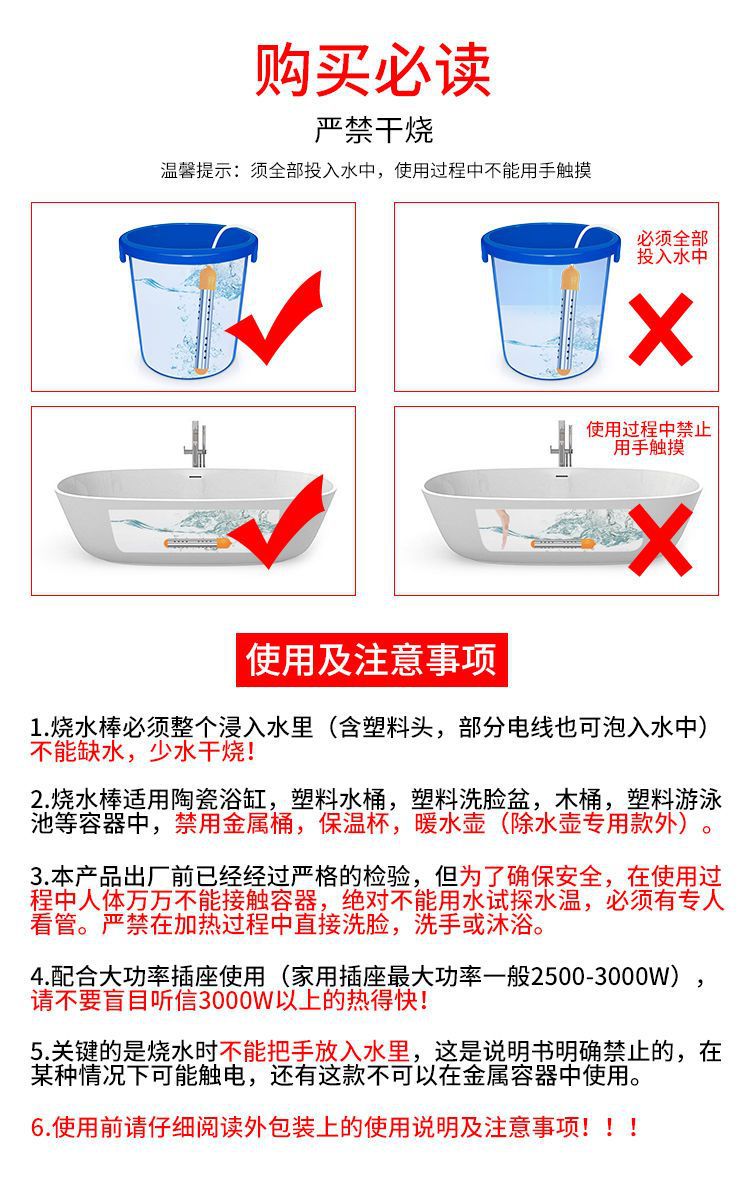 购买必读

严禁干烧

温馨提示：须全部投入水中，使用过程中不能用手触摸

必须全部投入水中

使用过程中禁止用手触摸

使用及注意事项

1.烧水棒必须整个浸入水里（含塑料头，部分电线也可泡入水中）不能缺水，少水干烧！

2.烧水棒适用陶瓷浴缸，塑料水桶，塑料洗脸盆，木桶，塑料游泳池等容器中，禁用金属桶，保温杯，暖水壶（除水壶专用款外）。

3.本产品出厂前已经经过严格的检验，但为了确保安全，在使用过程中人体万万不能接触容器，绝对不能用水试探水温，必须有专人看管。严禁在加热过程中直接洗脸，洗手或沐浴。

4.配合大功率插座使用（家用插座最大功率一般2500-3000W），请不要盲目听信3000W以上的热得快！

5.关键的是烧水时不能把手放入水里，这是说明书明确禁止的，在某种情况下可能触电，还有这款不可以在金属容器中使用。

6.使用前请仔细阅读外包装上的使用说明及注意事项！！！