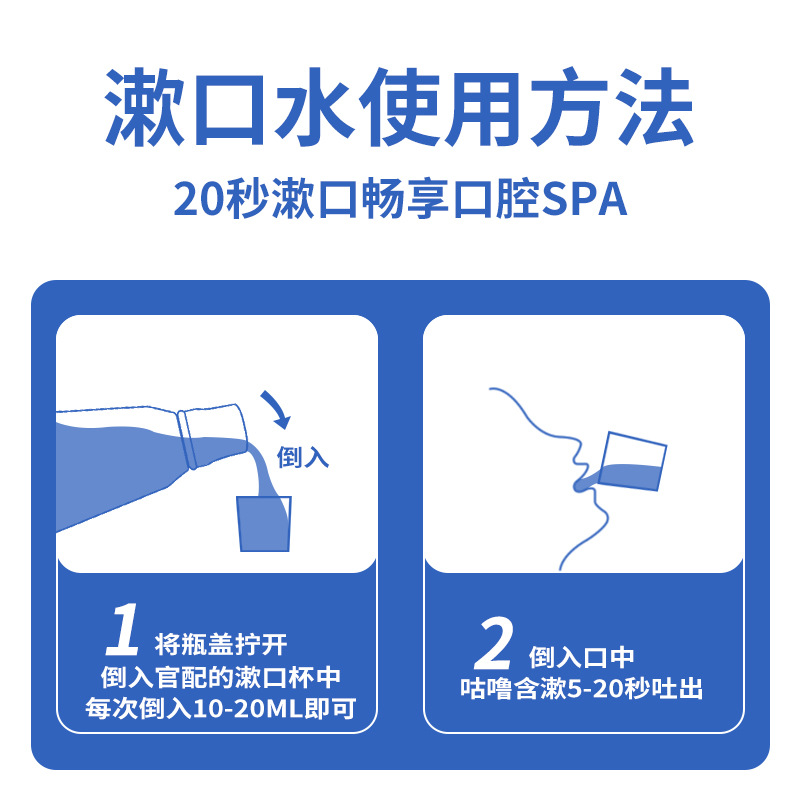 漱口水使用方法

20秒漱口畅享口腔SPA

倒入

1 将瓶盖拧开
倒入官配的漱口杯中
每次倒入10-20ML即可

2 倒入口中
咕噜含漱5-20秒吐出