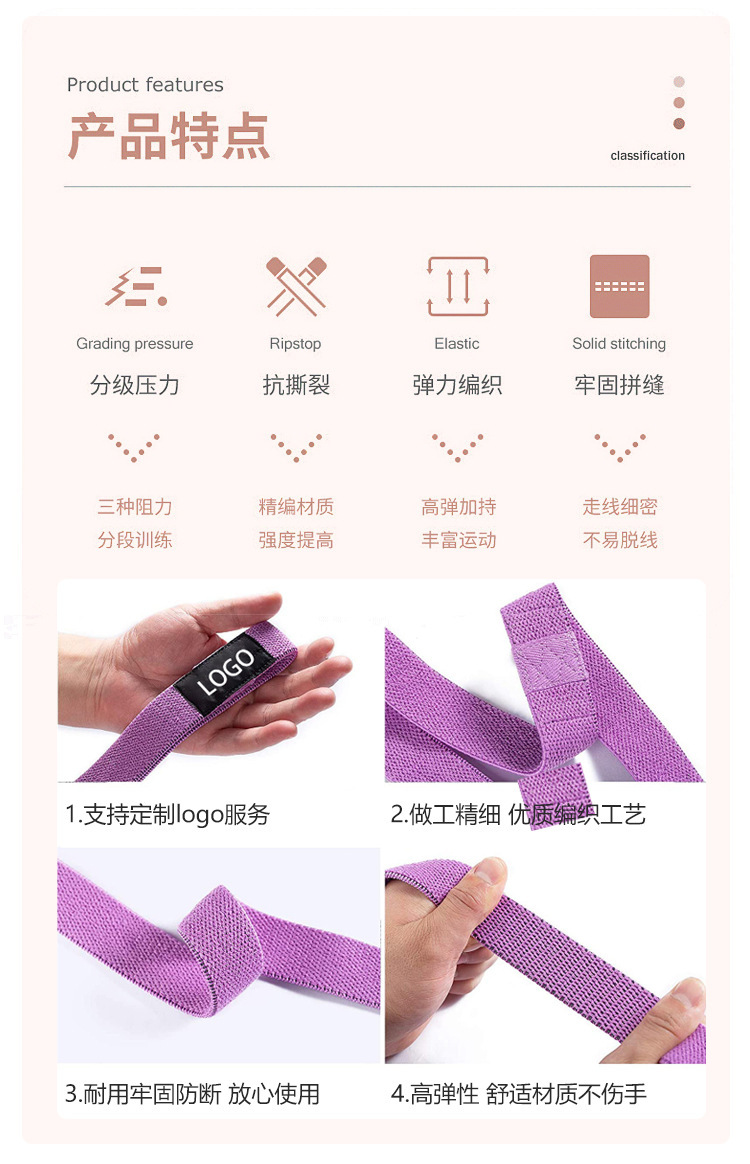 Product features
产品特点

classification

Grading pressure
分级压力
三种阻力
分段训练

Ripstop
抗撕裂
精编材质
强度提高

Elastic
弹力编织
高弹加持
丰富运动

Solid stitching
牢固拼缝
走线细密
不易脱线

LOGO

1.支持定制logo服务

2.做工精细 优质编织工艺

3.耐用牢固防断 放心使用

4.高弹性 舒适材质不伤手