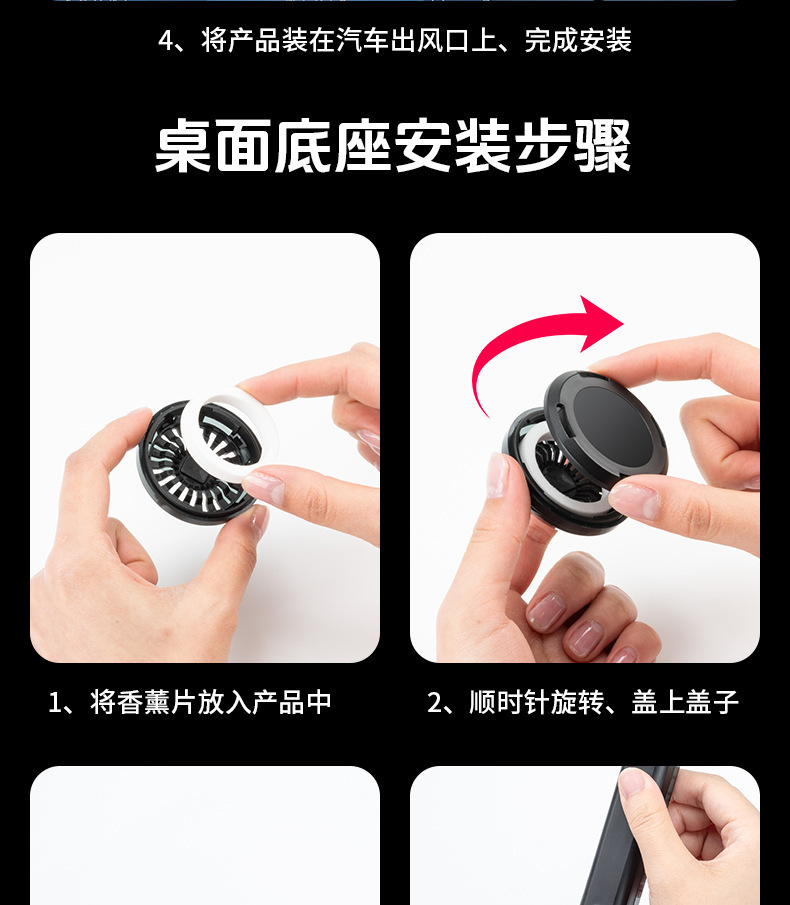 4、将产品装在汽车出风口上、完成安装

桌面底座安装步骤

1、将香薰片放入产品中

2、顺时针旋转、盖上盖子