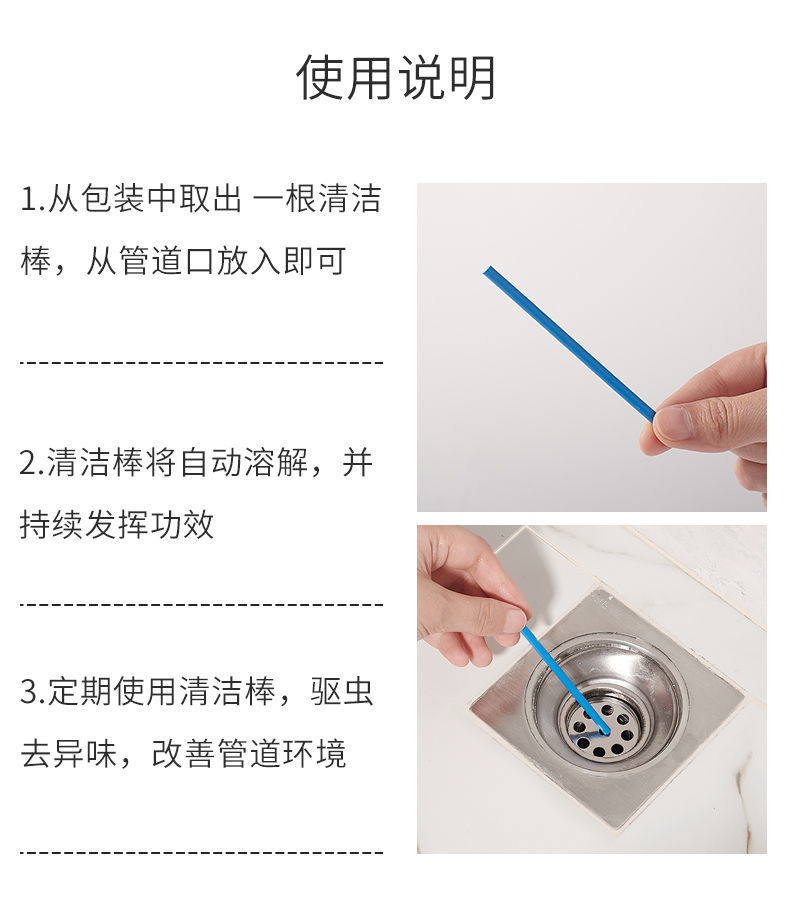 使用说明

1.从包装中取出 一根清洁棒，从管道口放入即可

2.清洁棒将自动溶解，并持续发挥功效

3.定期使用清洁棒，驱虫去异味，改善管道环境