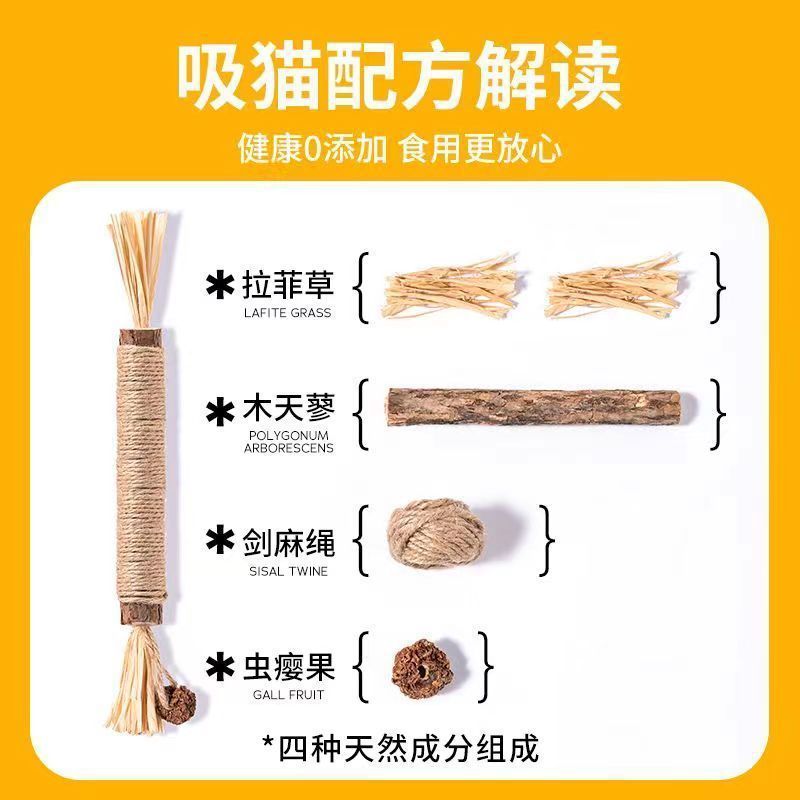 吸猫配方解读

健康0添加 食用更放心

✱拉菲草
LAFITE GRASS

✱木天蓼
POLYGONUM ARBORESCENS

✱剑麻绳
SISAL TWINE

✱虫瘿果
GALL FRUIT

*四种天然成分组成