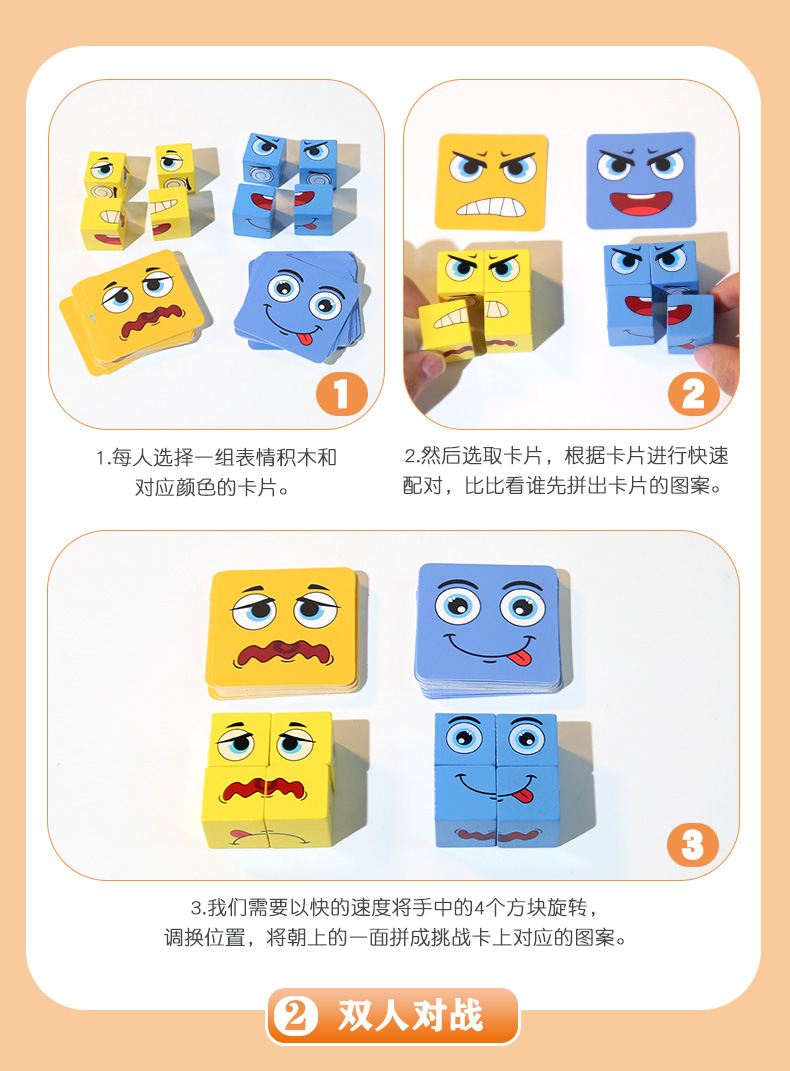 1

1.每人选择一组表情积木和对应颜色的卡片。

2

2.然后选取卡片，根据卡片进行快速配对，比比看谁先拼出卡片的图案。

3

3.我们需要以快的速度将手中的4个方块旋转，调换位置，将朝上的一面拼成挑战卡上对应的图案。

2 双人对战