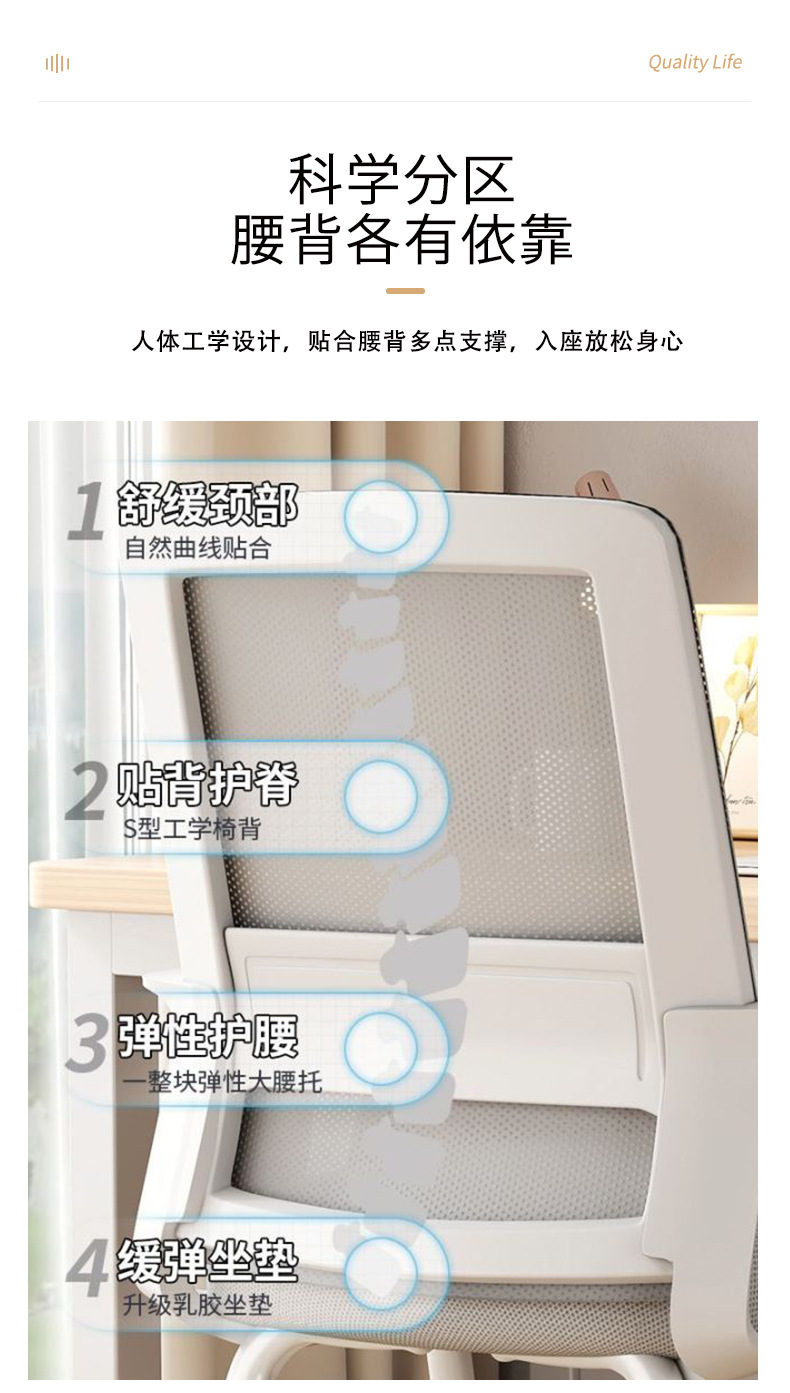 Quality Life

科学分区
腰背各有依靠

人体工学设计，贴合腰背多点支撑，入座放松身心

1 舒缓颈部
自然曲线贴合

2 贴背护脊
S型工学椅背

3 弹性护腰
一整块弹性大腰托

4 缓弹坐垫
升级乳胶坐垫