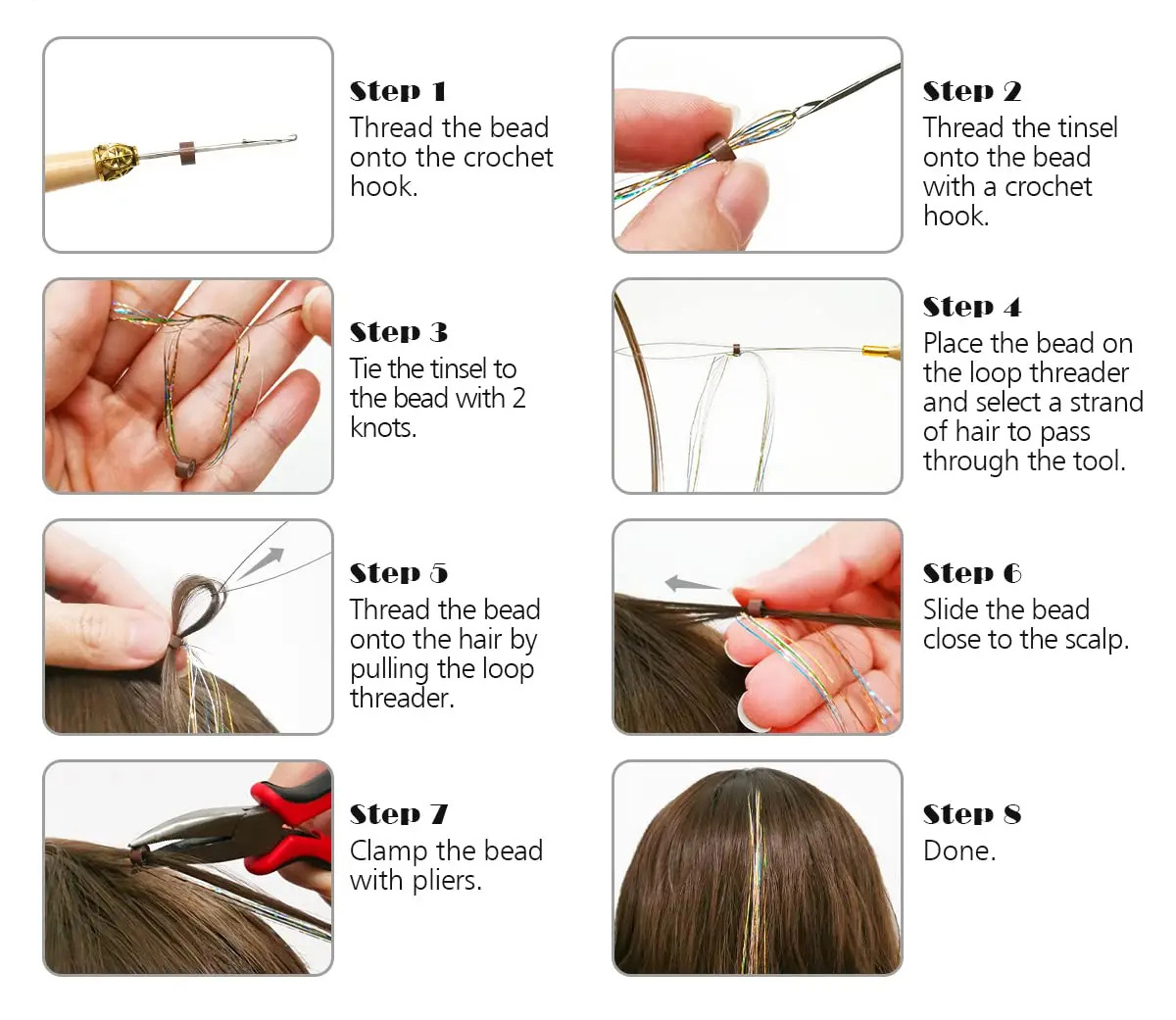 Step 1
Thread the bead onto the crochet hook.

Step 2
Thread the tinsel onto the bead with a crochet hook.

Step 3
Tie the tinsel to the bead with 2 knots.

Step 4
Place the bead on the loop threader and select a strand of hair to pass through the tool.

Step 5
Thread the bead onto the hair by pulling the loop threader.

Step 6
Slide the bead close to the scalp.

Step 7
Clamp the bead with pliers.

Step 8
Done.