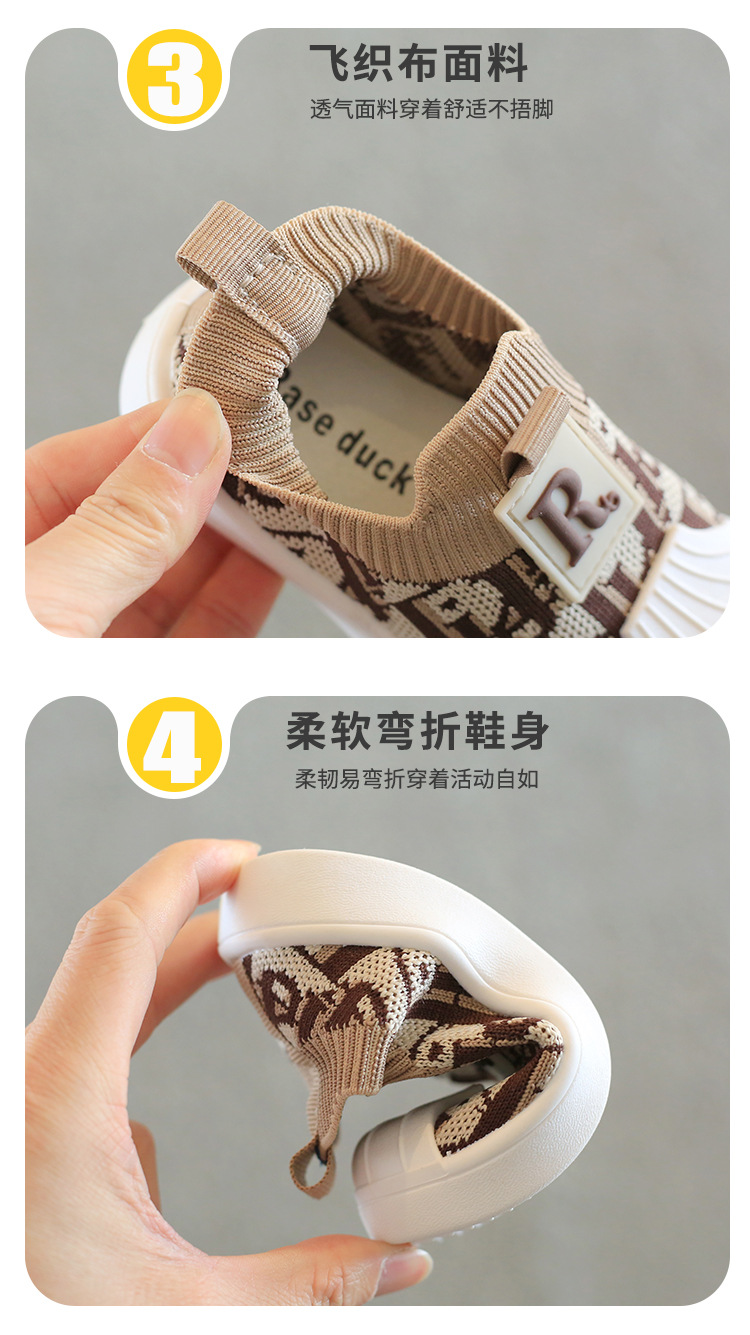 3

飞织布面料

透气面料穿着舒适不捂脚

ase duck

R

4

柔软弯折鞋身

柔韧易弯折穿着活动自如