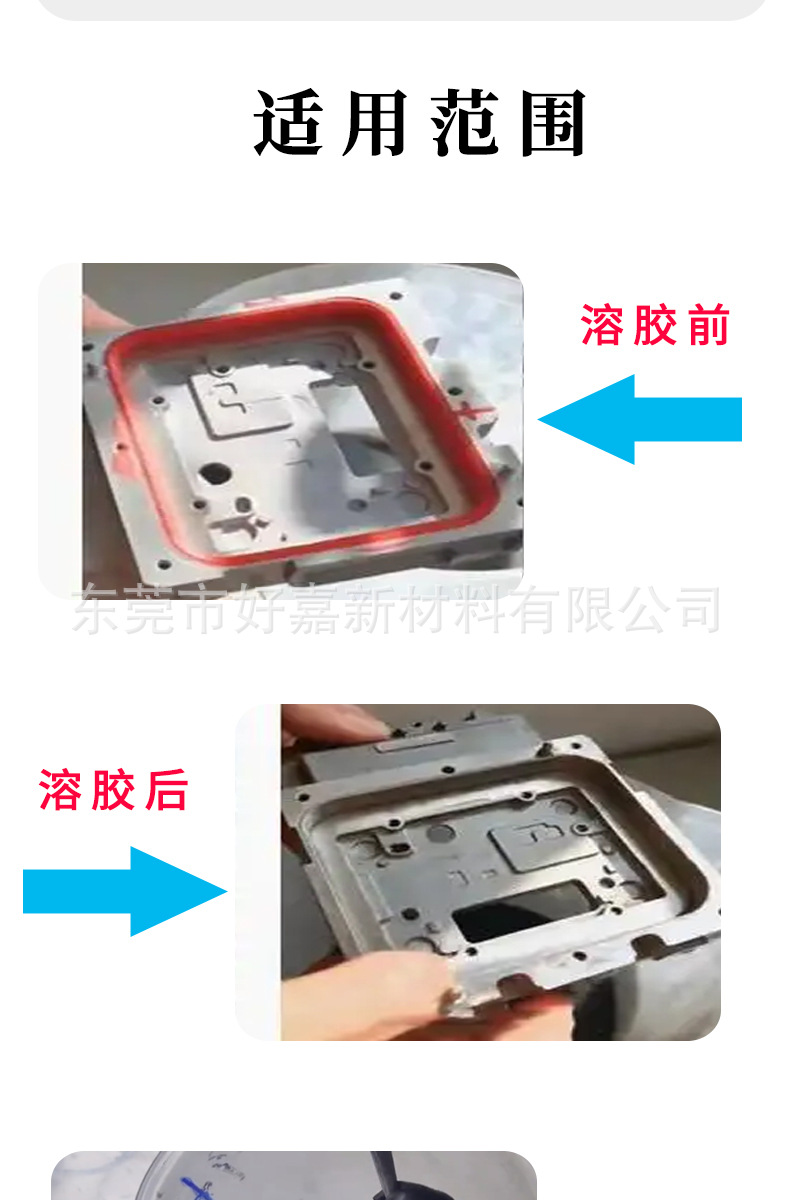 适用范围

溶胶前

东莞市好嘉新材料有限公司

溶胶后