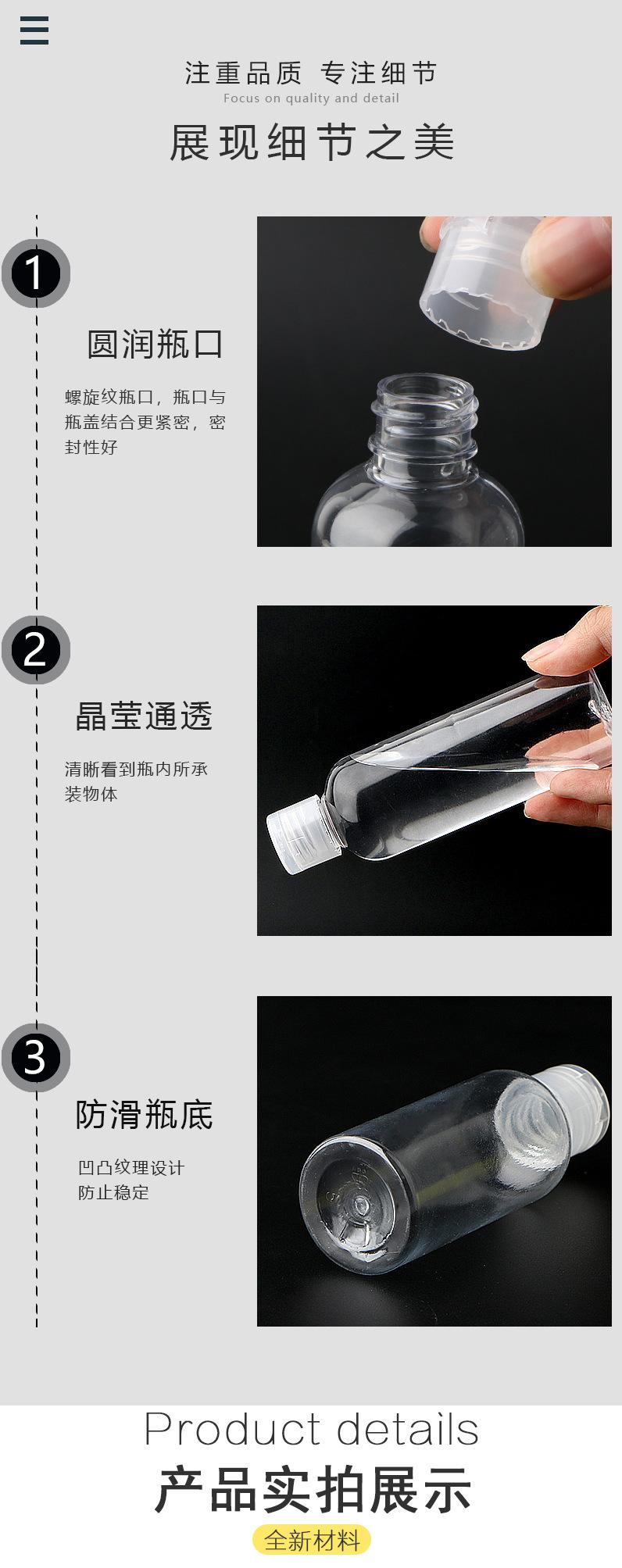 注重品质 专注细节
Focus on quality and detail
展现细节之美

1
圆润瓶口
螺旋纹瓶口，瓶口与瓶盖结合更紧密，密封性好

2
晶莹通透
清晰看到瓶内所承装物体

3
防滑瓶底
凹凸纹理设计
防止稳定

Product details
产品实拍展示
全新材料