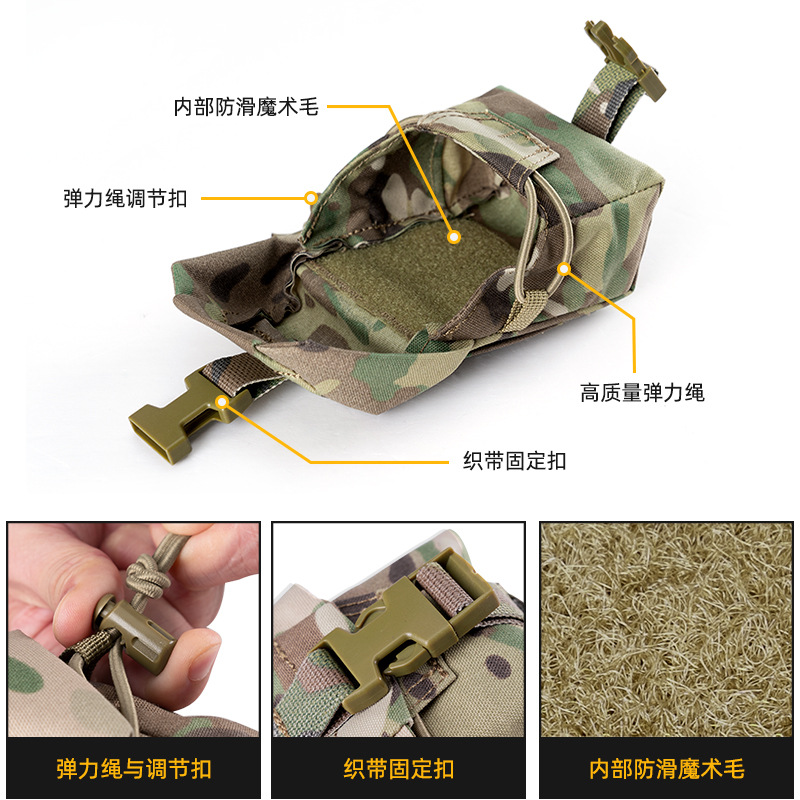 内部防滑魔术毛

弹力绳调节扣

高质量弹力绳

织带固定扣

弹力绳与调节扣

织带固定扣

内部防滑魔术毛