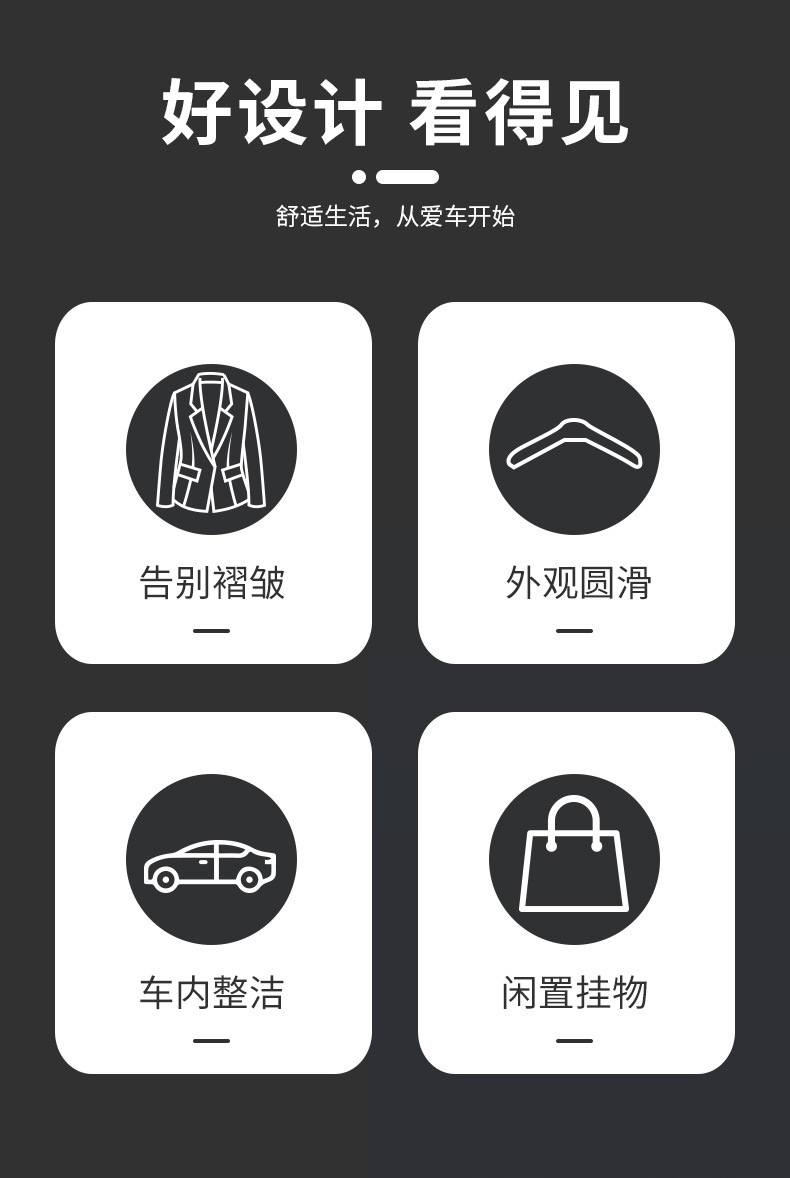 好设计 看得见

舒适生活，从爱车开始

告别褶皱

外观圆滑

车内整洁

闲置挂物