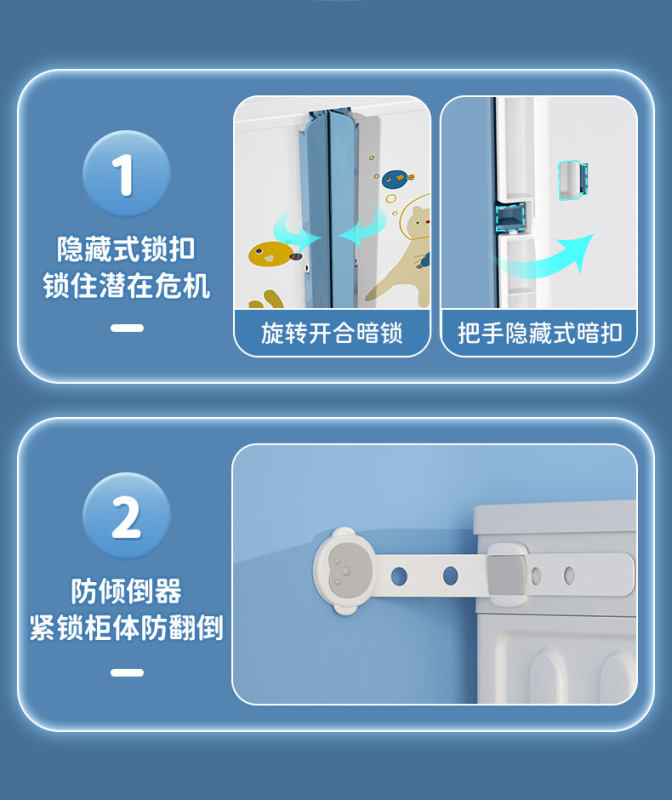 1

隐藏式锁扣
锁住潜在危机

旋转开合暗锁

把手隐藏式暗扣

2

防倾倒器
紧锁柜体防翻倒