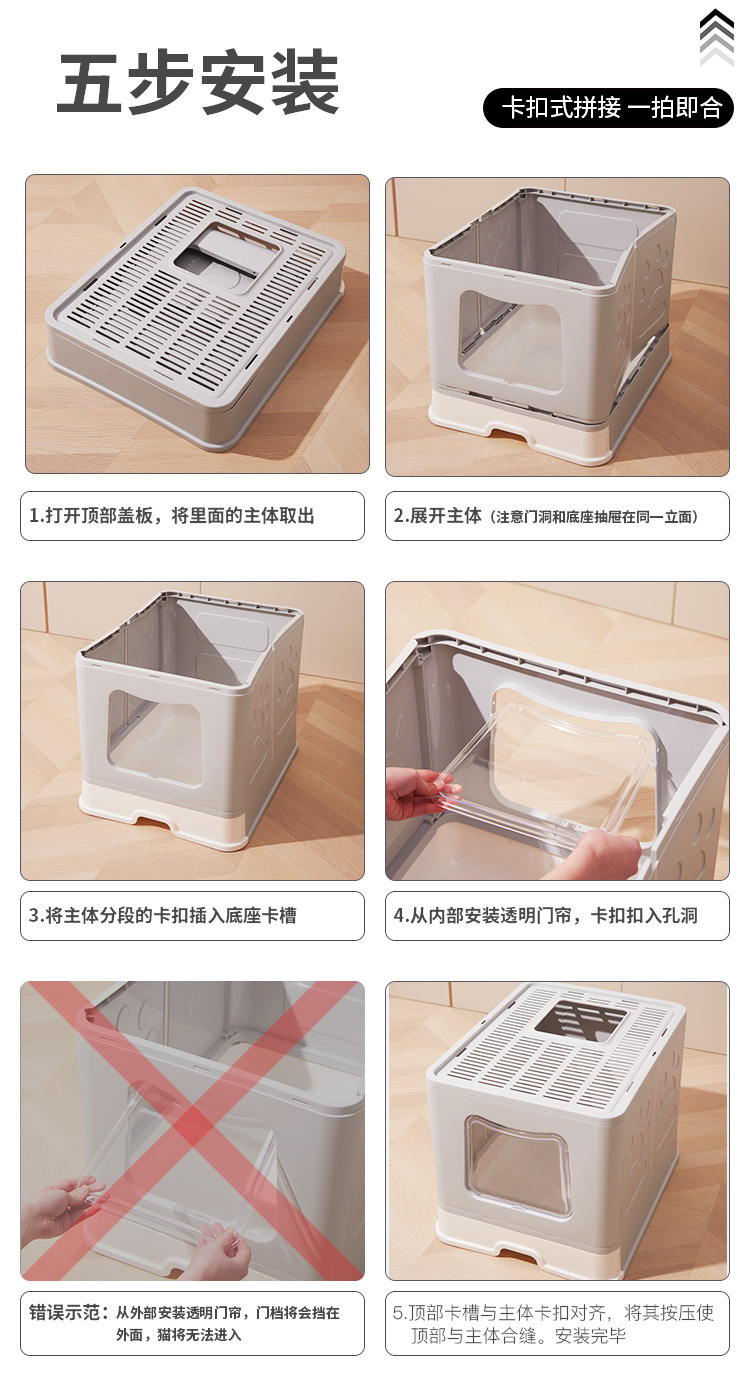 五步安装

卡扣式拼接 一拍即合

1.打开顶部盖板，将里面的主体取出

2.展开主体（注意门洞和底座抽屉在同一立面）

3.将主体分段的卡扣插入底座卡槽

4.从内部安装透明门帘，卡扣扣入孔洞

错误示范：从外部安装透明门帘，门档将会挡在外面，猫将无法进入

5.顶部卡槽与主体卡扣对齐，将其按压使顶部与主体合缝。安装完毕