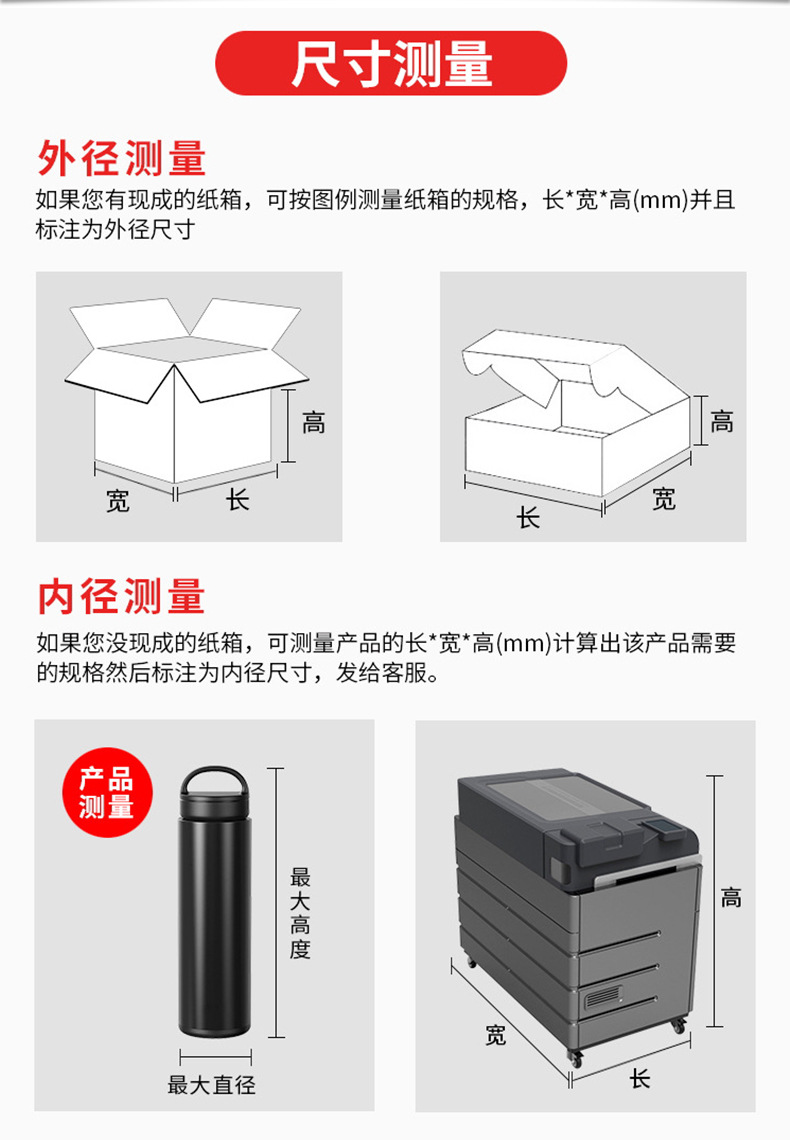 尺寸测量

外径测量
如果您有现成的纸箱，可按图例测量纸箱的规格，长*宽*高(mm)并且标注为外径尺寸

高
宽
长

高
长
宽

内径测量
如果您没现成的纸箱，可测量产品的长*宽*高(mm)计算出该产品需要的规格然后标注为内径尺寸，发给客服。

产品测量
最大高度
最大直径

高
宽
长