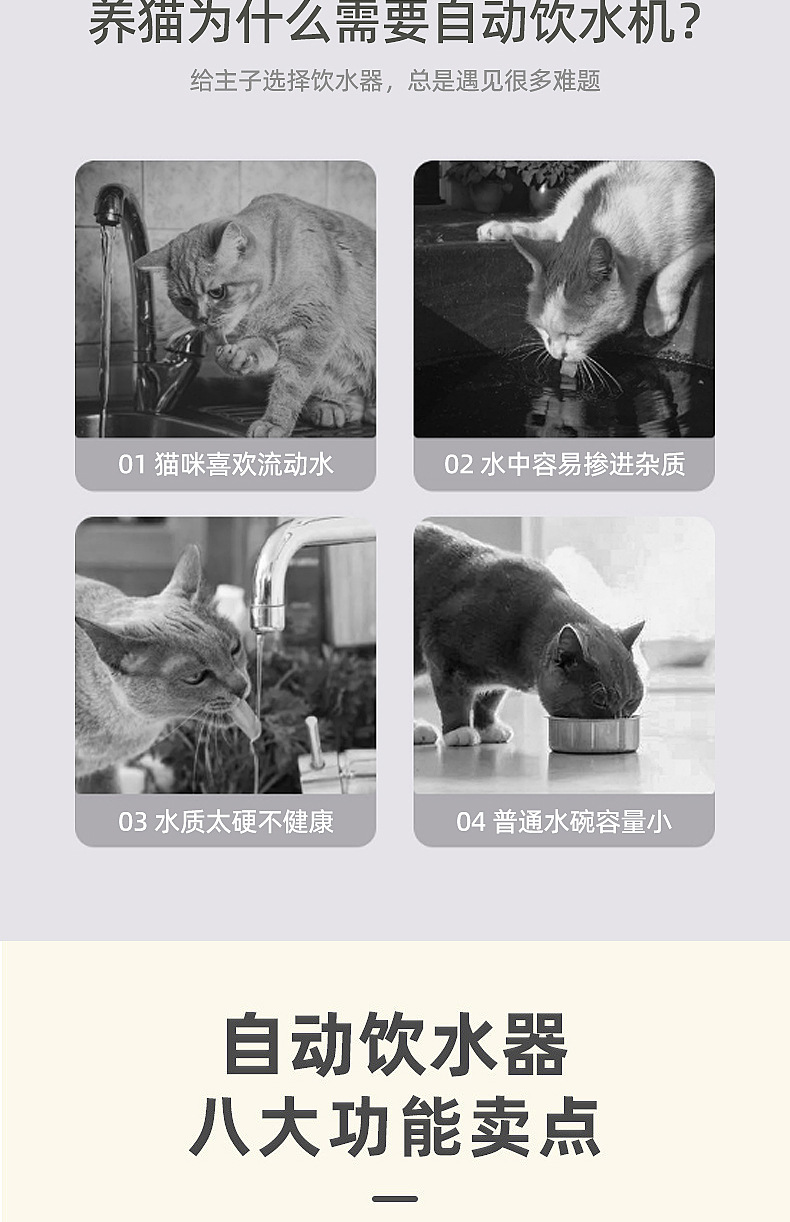 养猫为什么需要自动饮水机?

给主子选择饮水器，总是遇见很多难题

01 猫咪喜欢流动水

02 水中容易掺进杂质

03 水质太硬不健康

04 普通水碗容量小

自动饮水器
八大功能卖点