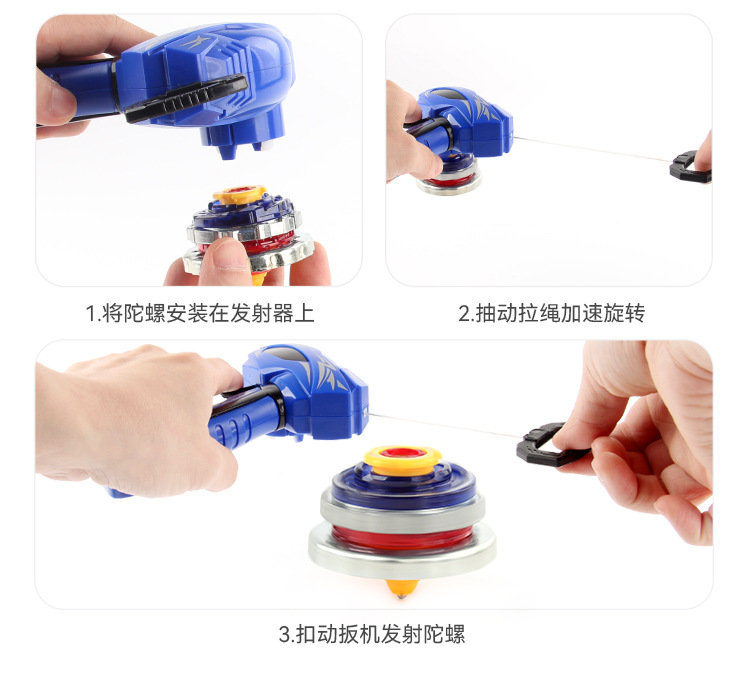 1.将陀螺安装在发射器上

2.抽动拉绳加速旋转

3.扣动扳机发射陀螺