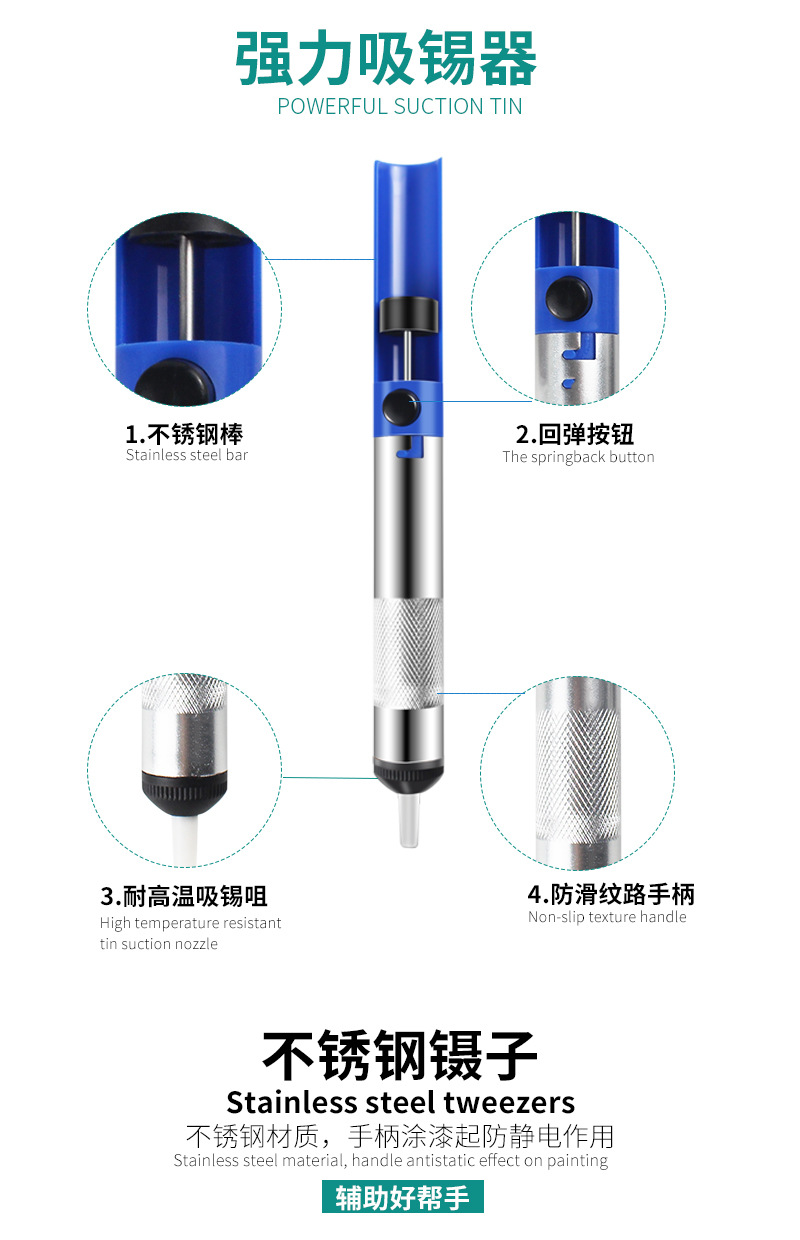 强力吸锡器
POWERFUL SUCTION TIN

1.不锈钢棒
Stainless steel bar

2.回弹按钮
The springback button

3.耐高温吸锡咀
High temperature resistant tin suction nozzle

4.防滑纹路手柄
Non-slip texture handle

不锈钢镊子
Stainless steel tweezers
不锈钢材质，手柄涂漆起防静电作用
Stainless steel material, handle antistatic effect on painting
辅助好帮手