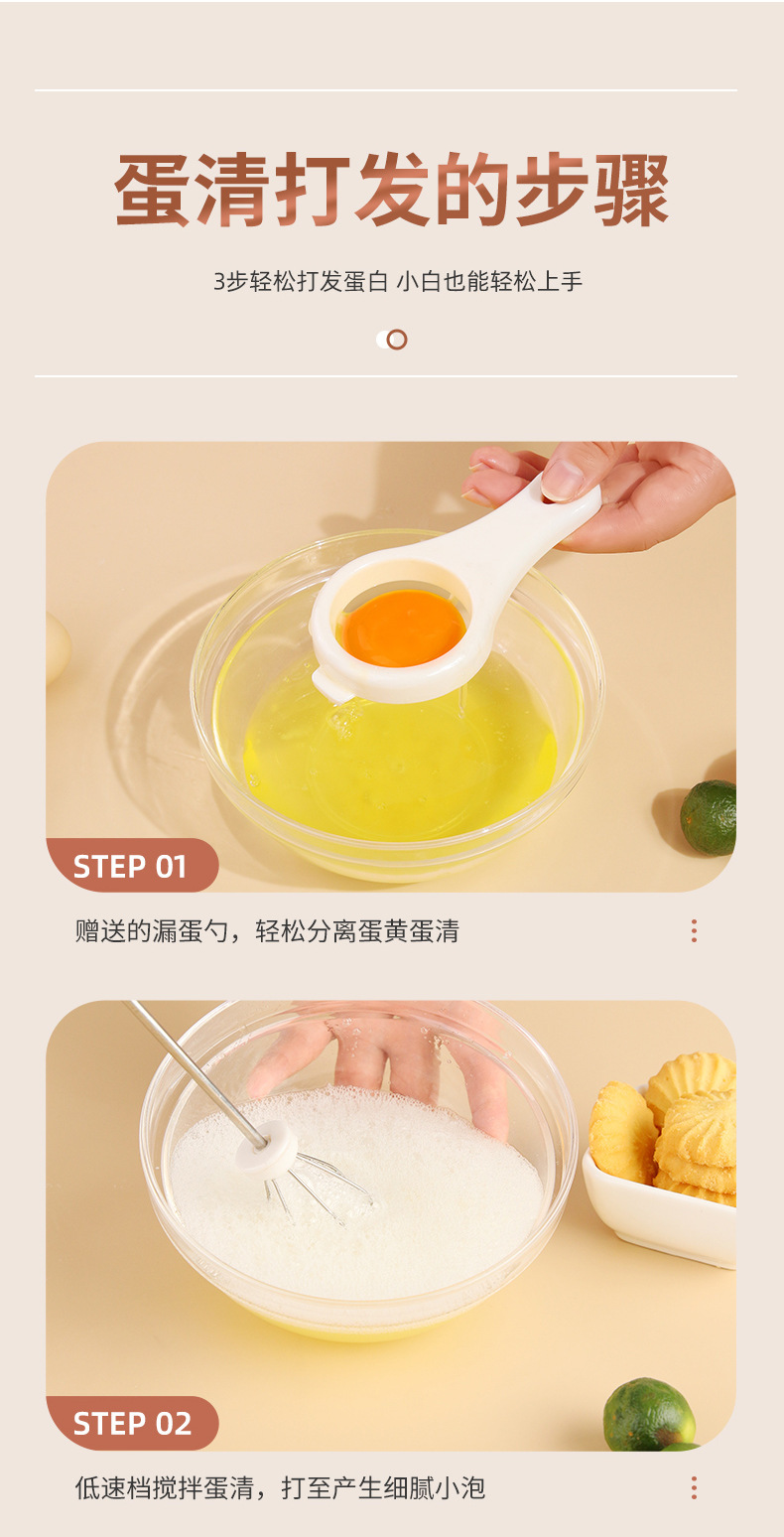 蛋清打发的步骤

3步轻松打发蛋白 小白也能轻松上手

STEP 01

赠送的漏蛋勺，轻松分离蛋黄蛋清

STEP 02

低速档搅拌蛋清，打至产生细腻小泡