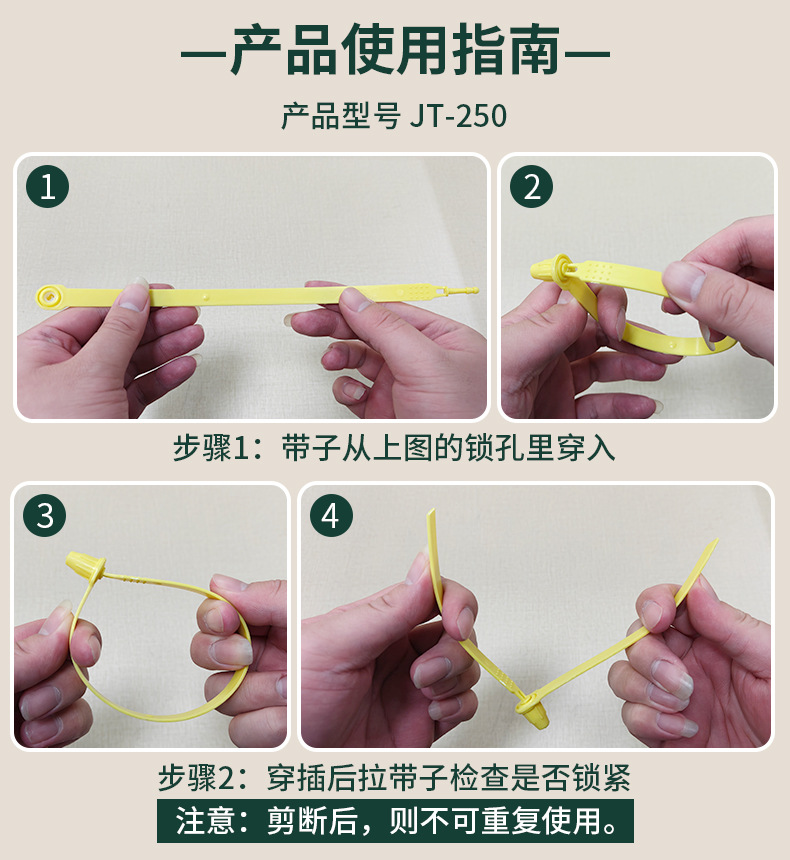 —产品使用指南—

产品型号 JT-250

1

2

步骤1：带子从上图的锁孔里穿入

3

4

步骤2：穿插后拉带子检查是否锁紧

注意：剪断后，则不可重复使用。