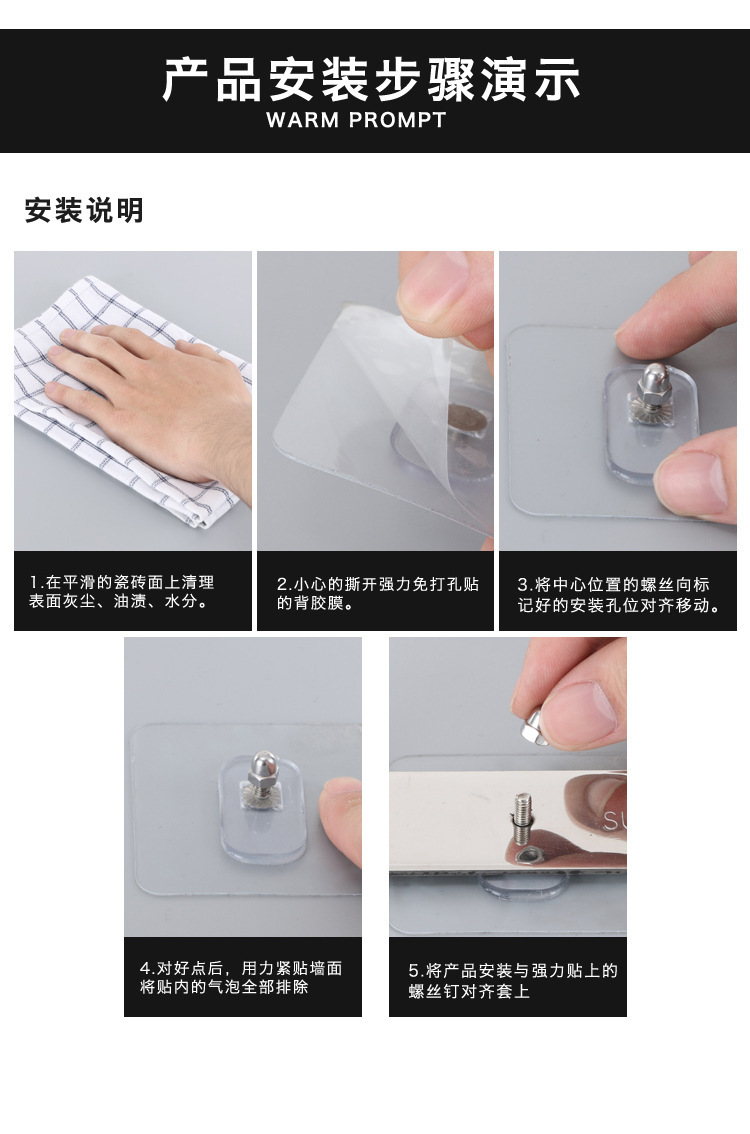 产品安装步骤演示
WARM PROMPT

安装说明

1.在平滑的瓷砖面上清理表面灰尘、油渍、水分。

2.小心的撕开强力免打孔贴的背胶膜。

3.将中心位置的螺丝向标记好的安装孔位对齐移动。

4.对好点后，用力紧贴墙面将贴内的气泡全部排除

SU

5.将产品安装与强力贴上的螺丝钉对齐套上