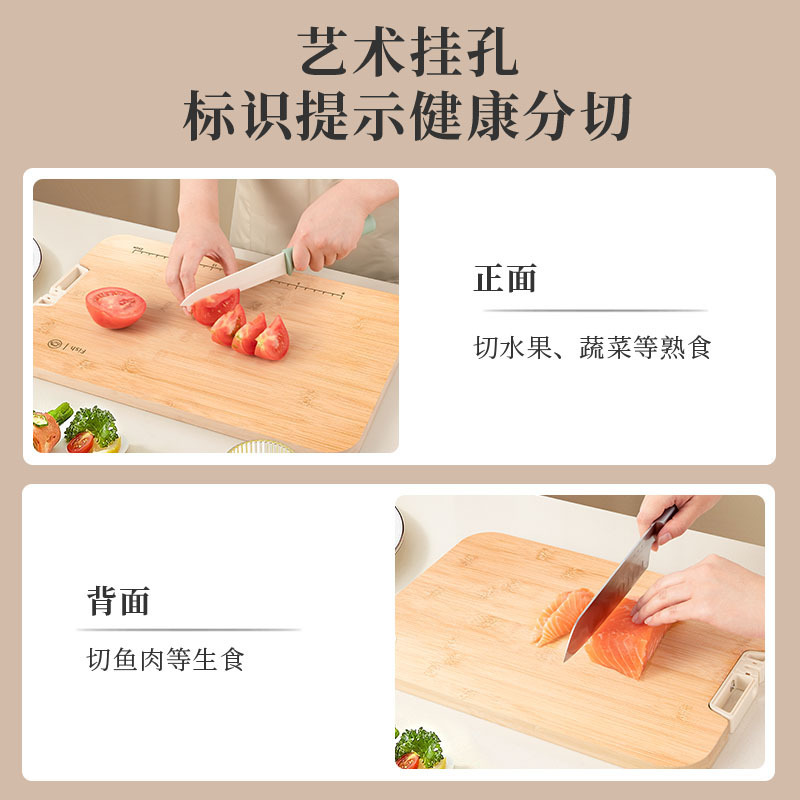 艺术挂孔
标识提示健康分切

正面

切水果、蔬菜等熟食

背面

切鱼肉等生食