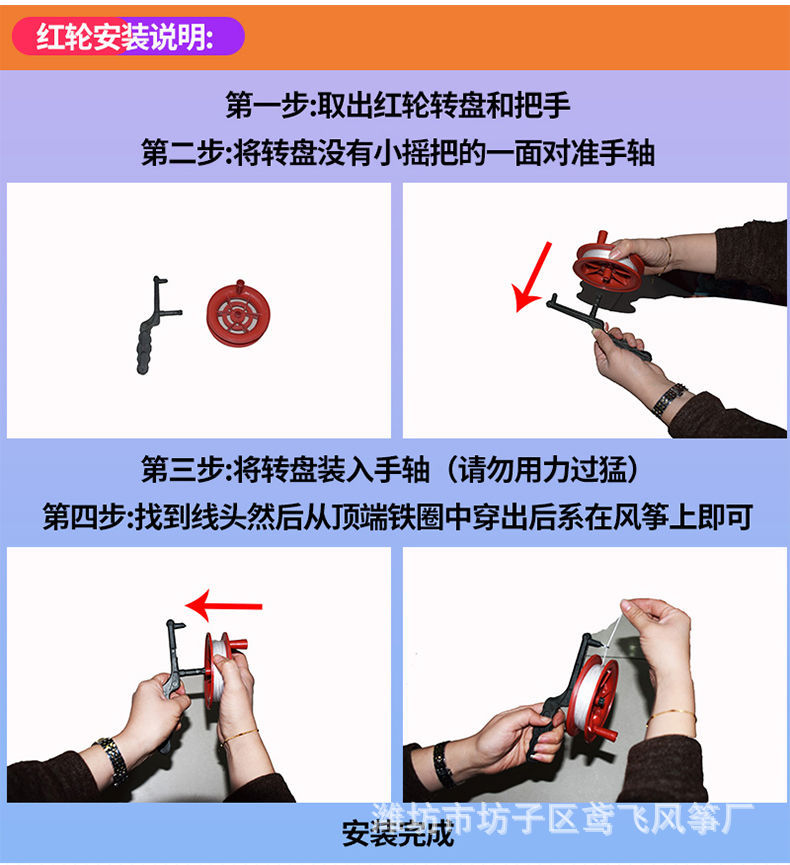 红轮安装说明:

第一步:取出红轮转盘和把手
第二步:将转盘没有小摇把的一面对准手轴

第三步:将转盘装入手轴（请勿用力过猛）
第四步:找到线头然后从顶端铁圈中穿出后系在风筝上即可

潍坊市坊子区鸢飞风筝厂

安装完成