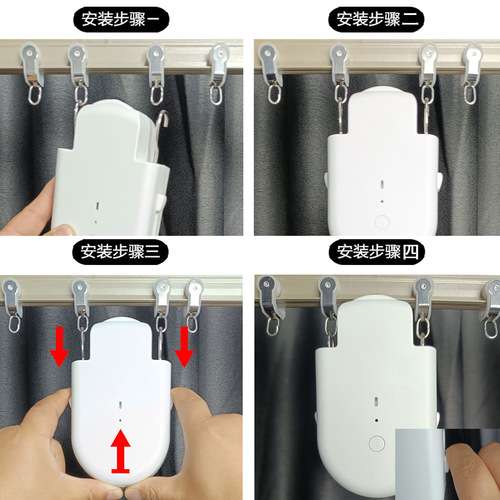 安装步骤一

安装步骤二

安装步骤三

安装步骤四