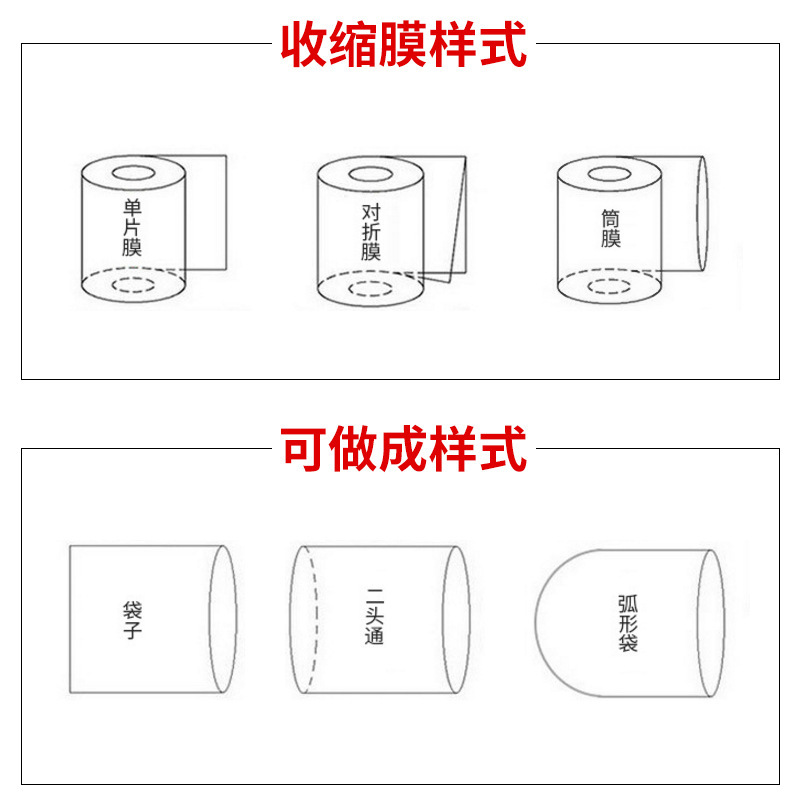 收缩膜样式

单片膜

对折膜

筒膜

可做成样式

袋子

二头通

弧形袋