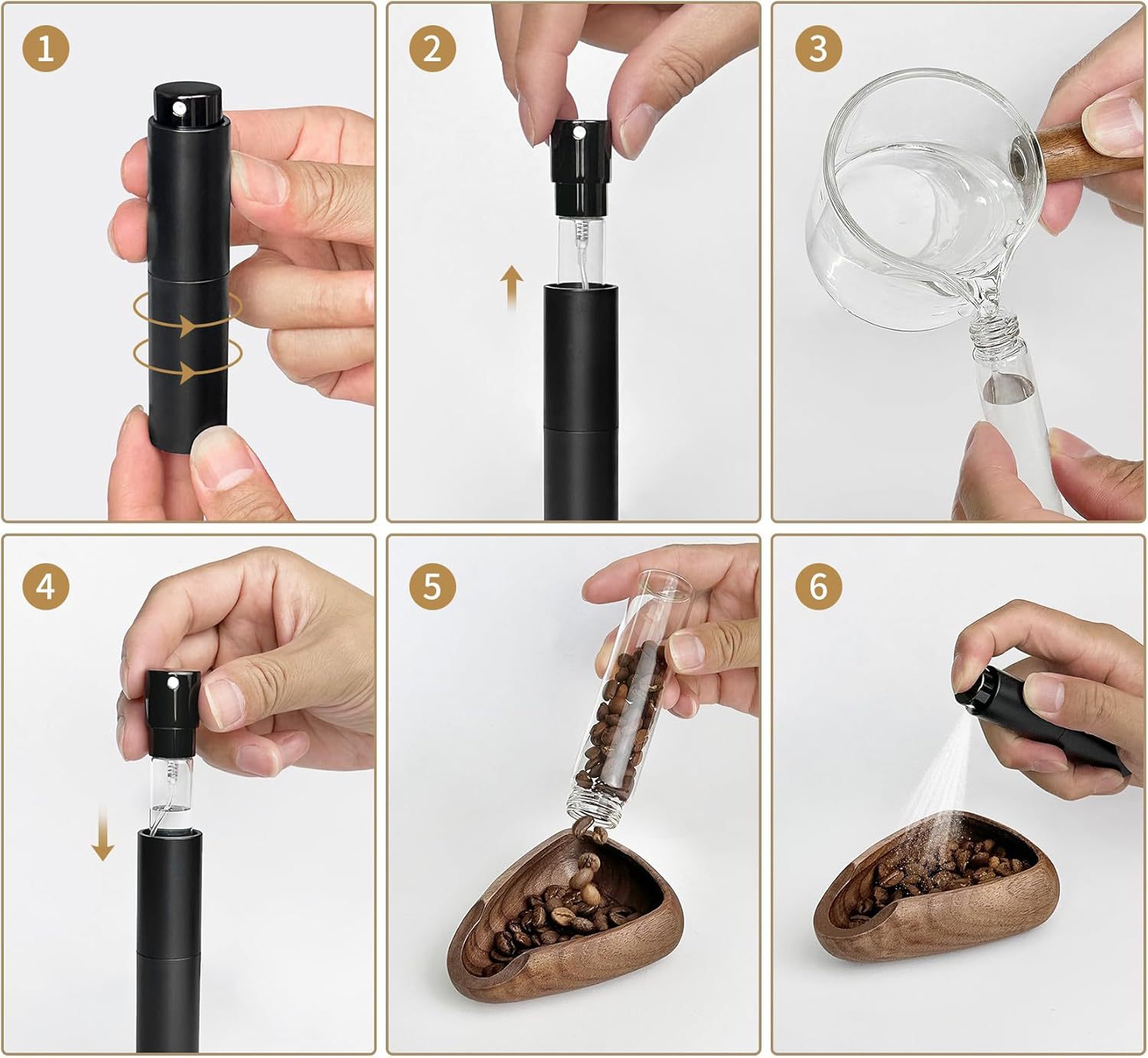 1

2

3

4

5

6