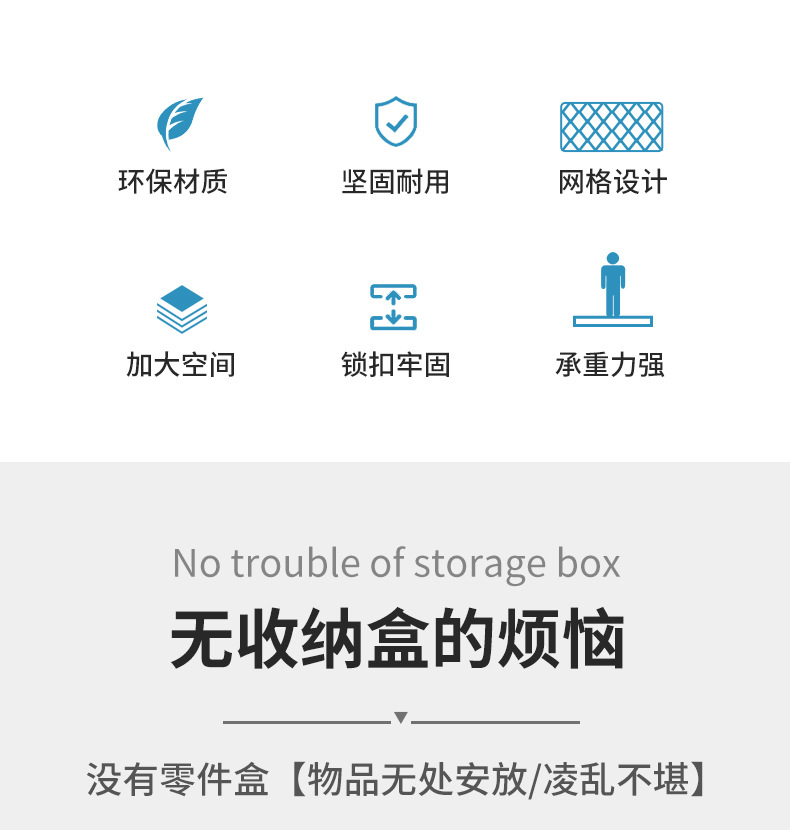 环保材质

坚固耐用

网格设计

加大空间

锁扣牢固

承重力强

No trouble of storage box

无收纳盒的烦恼

没有零件盒【物品无处安放/凌乱不堪】