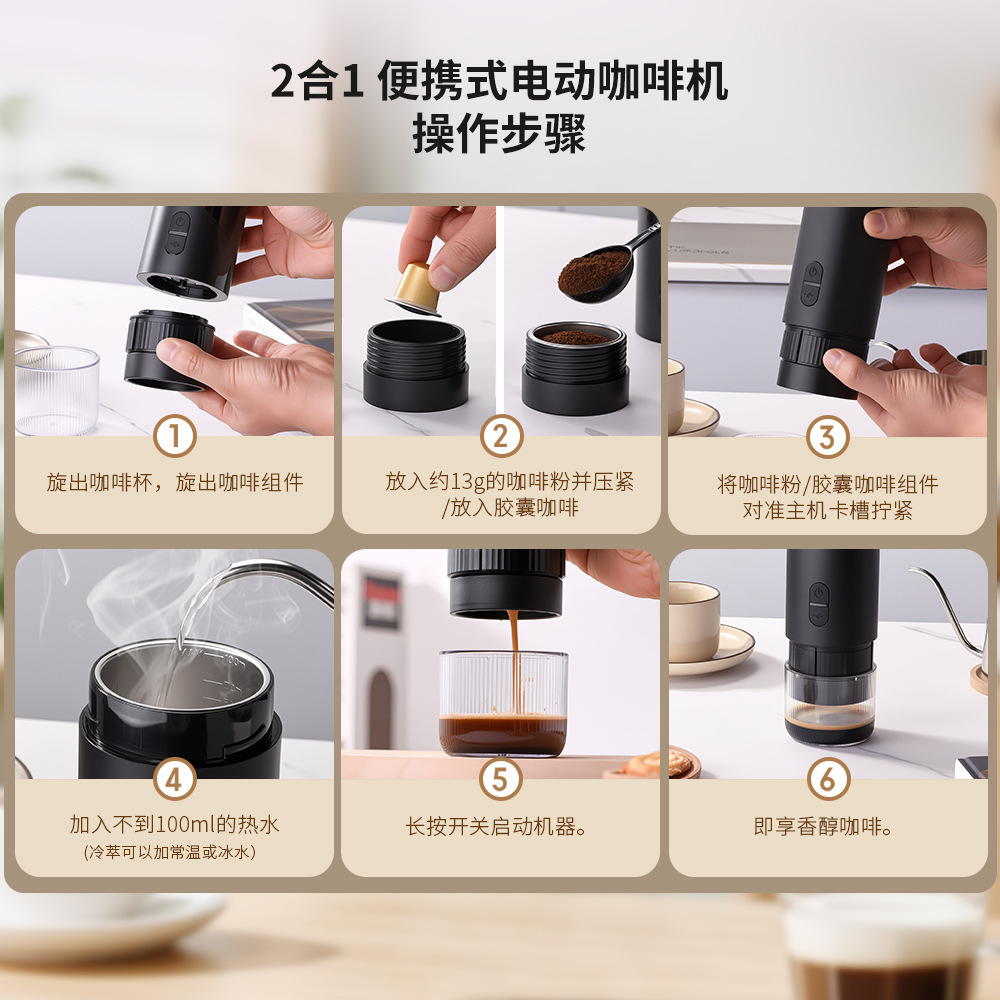 2合1 便携式电动咖啡机
操作步骤

1

旋出咖啡杯，旋出咖啡组件

2

放入约13g的咖啡粉并压紧
/放入胶囊咖啡

3

将咖啡粉/胶囊咖啡组件
对准主机卡槽拧紧

4

加入不到100ml的热水
(冷萃可以加常温或冰水)

5

长按开关启动机器。

6

即享香醇咖啡。