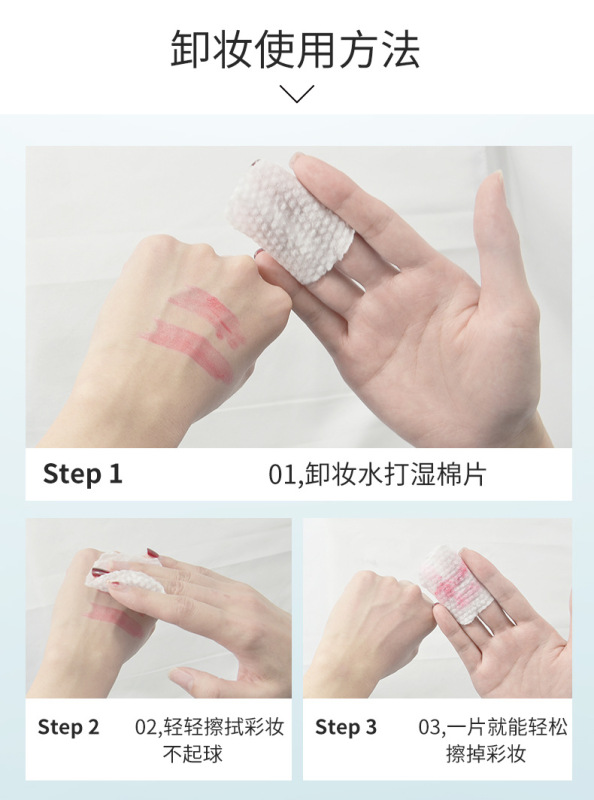 卸妆使用方法

Step 1

01,卸妆水打湿棉片

Step 2

02,轻轻擦拭彩妆不起球

Step 3

03,一片就能轻松擦掉彩妆