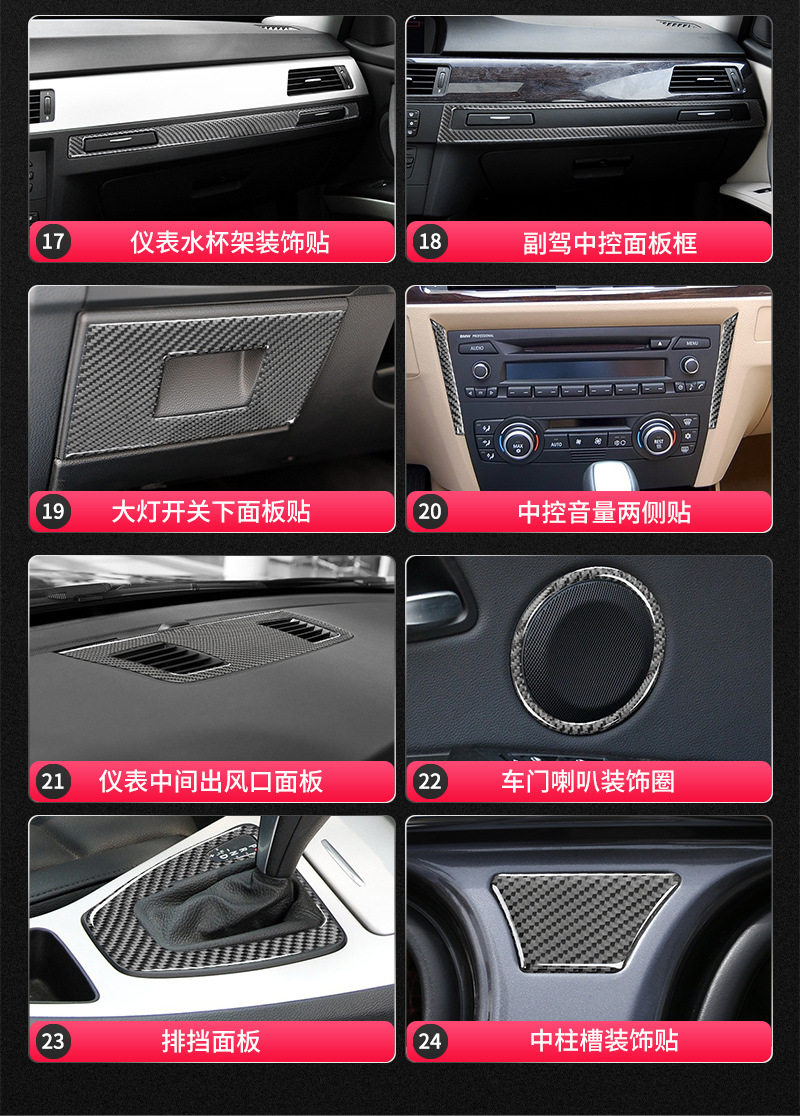 17 仪表水杯架装饰贴

18 副驾中控面板框

19 大灯开关下面板贴

BMW PROFESSIONAL

AUDIO

MENU

MAX

AUTO

REST

20 中控音量两侧贴

21 仪表中间出风口面板

22 车门喇叭装饰圈

23 排挡面板

24 中柱槽装饰贴