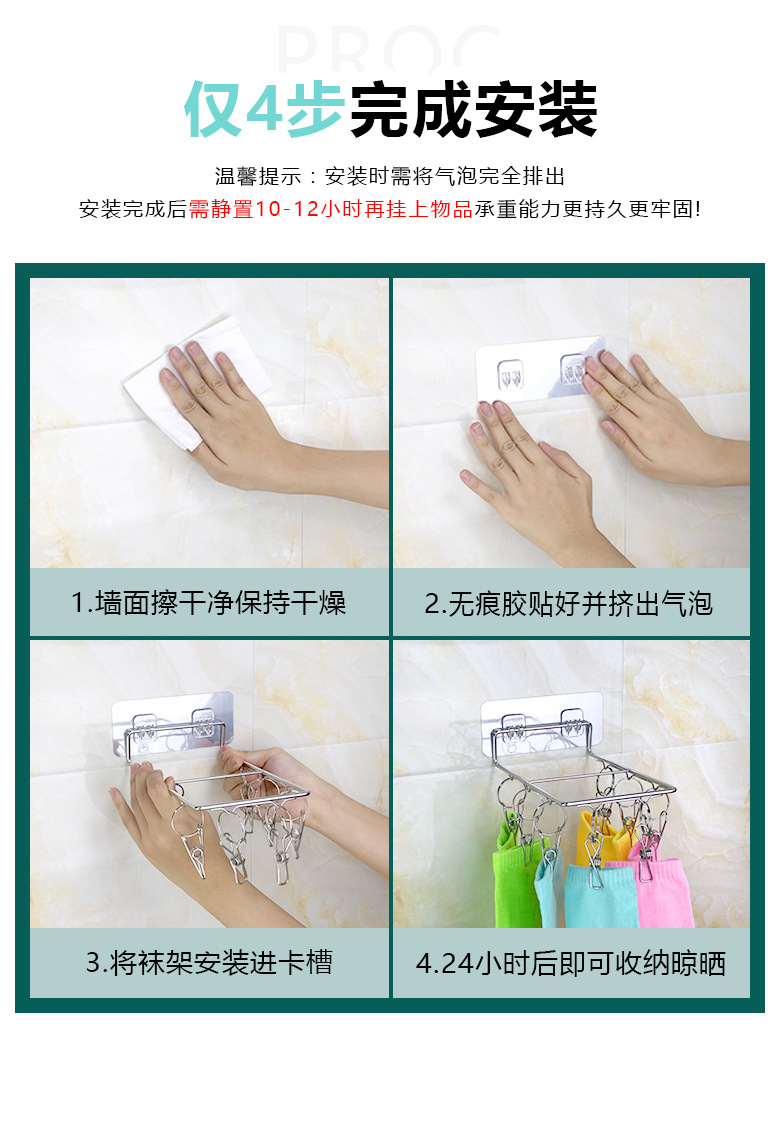 PROC

仅4步完成安装

温馨提示：安装时需将气泡完全排出
安装完成后需静置10-12小时再挂上物品承重能力更持久更牢固!

1.墙面擦干净保持干燥

2.无痕胶贴好并挤出气泡

3.将袜架安装进卡槽

4.24小时后即可收纳晾晒