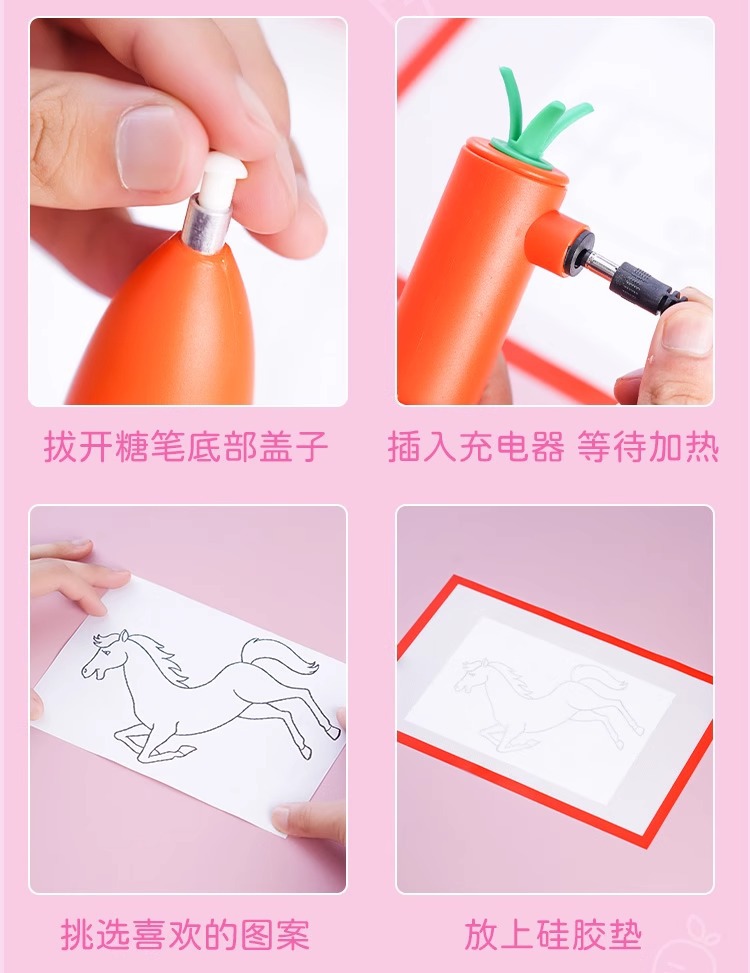 拔开糖笔底部盖子

插入充电器 等待加热

挑选喜欢的图案

放上硅胶垫