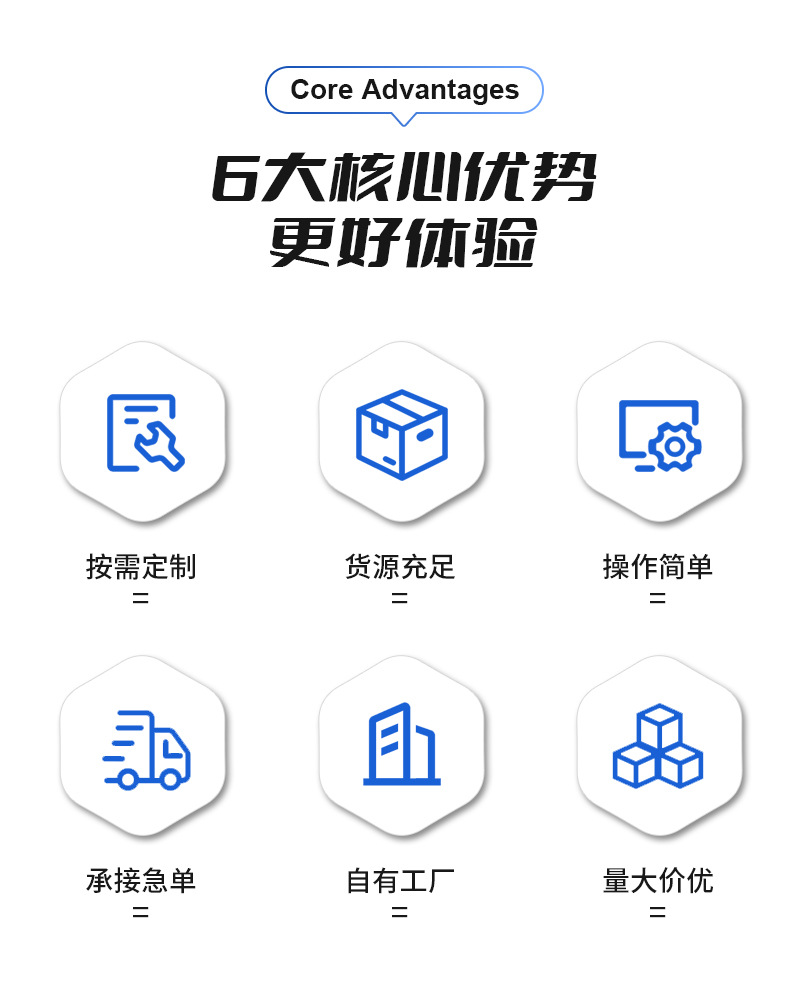 Core Advantages

6大核心优势
更好体验

按需定制
=

货源充足
=

操作简单
=

承接急单
=

自有工厂
=

量大价优
=