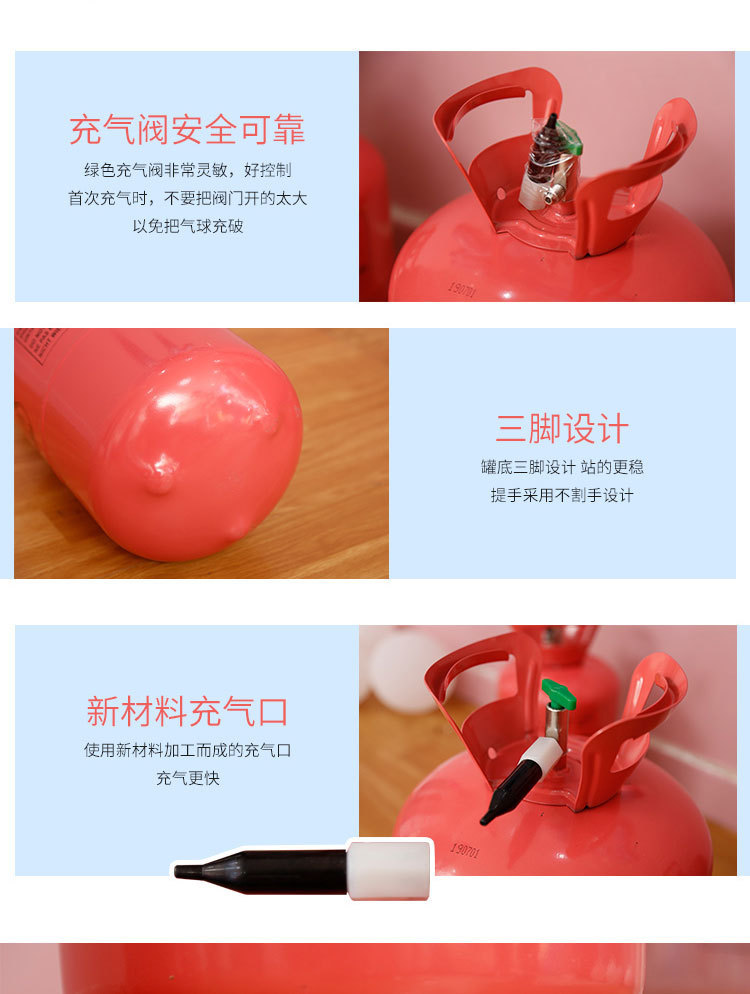 充气阀安全可靠

绿色充气阀非常灵敏，好控制
首次充气时，不要把阀门开的太大
以免把气球充破

190701

三脚设计

罐底三脚设计 站的更稳
提手采用不割手设计

新材料充气口

使用新材料加工而成的充气口
充气更快

190701