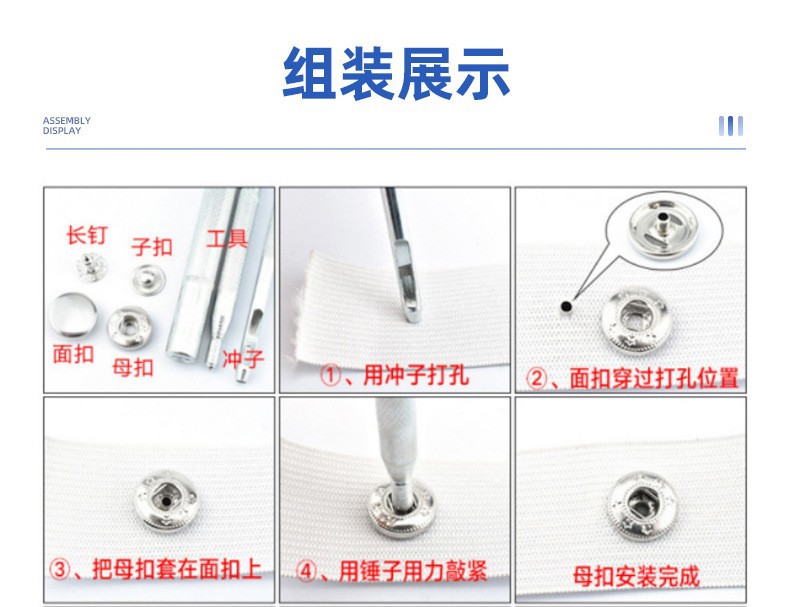 组装展示

ASSEMBLY
DISPLAY

长钉
子扣
工具
面扣
母扣
冲子

①、用冲子打孔

②、面扣穿过打孔位置

③、把母扣套在面扣上

④、用锤子用力敲紧

母扣安装完成