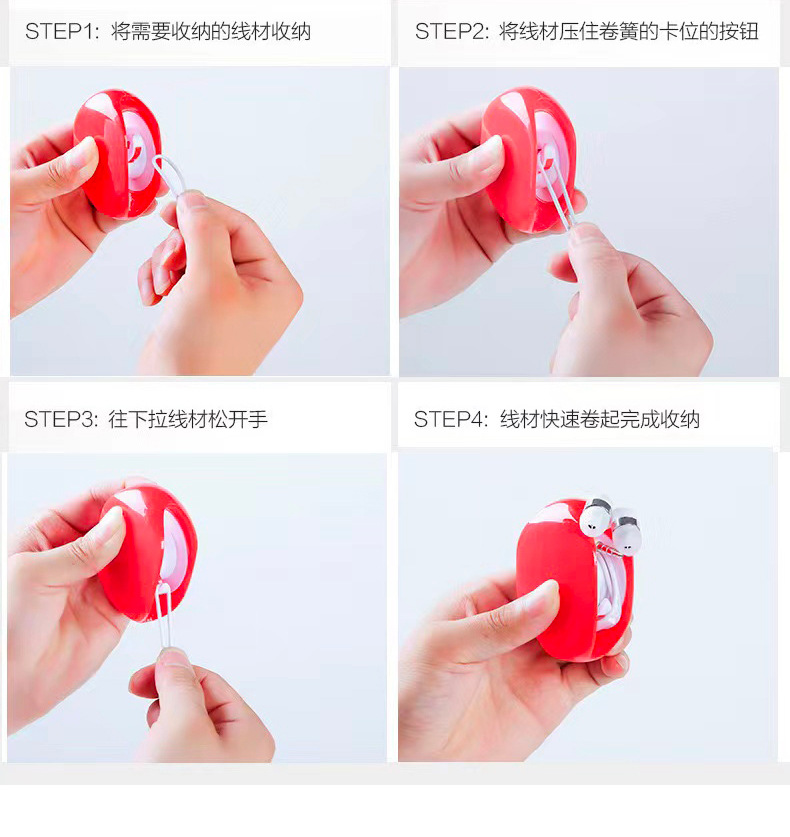 STEP1: 将需要收纳的线材收纳

STEP2: 将线材压住卷簧的卡位的按钮

STEP3: 往下拉线材松开手

STEP4: 线材快速卷起完成收纳