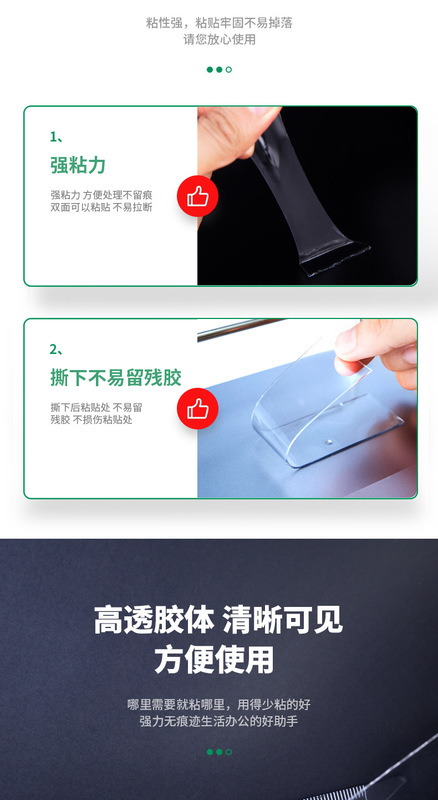 粘性强，粘贴牢固不易掉落
请您放心使用

1、
强粘力
强粘力 方便处理不留痕
双面可以粘贴 不易拉断

2、
撕下不易留残胶
撕下后粘贴处 不易留
残胶 不损伤粘贴处

高透胶体 清晰可见
方便使用

哪里需要就粘哪里，用得少粘的好
强力无痕迹生活办公的好助手