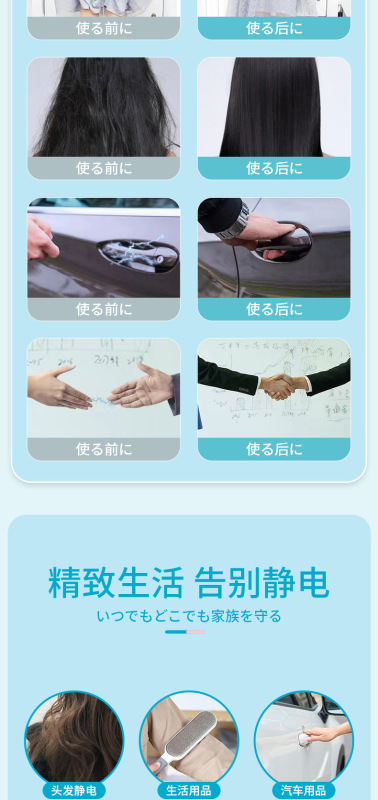 使る前に
使る后に

使る前に
使る后に

使る前に
使る后に

使る前に
使る后に

精致生活 告别静电
いつでもどこでも家族を守る

头发静电
生活用品
汽车用品